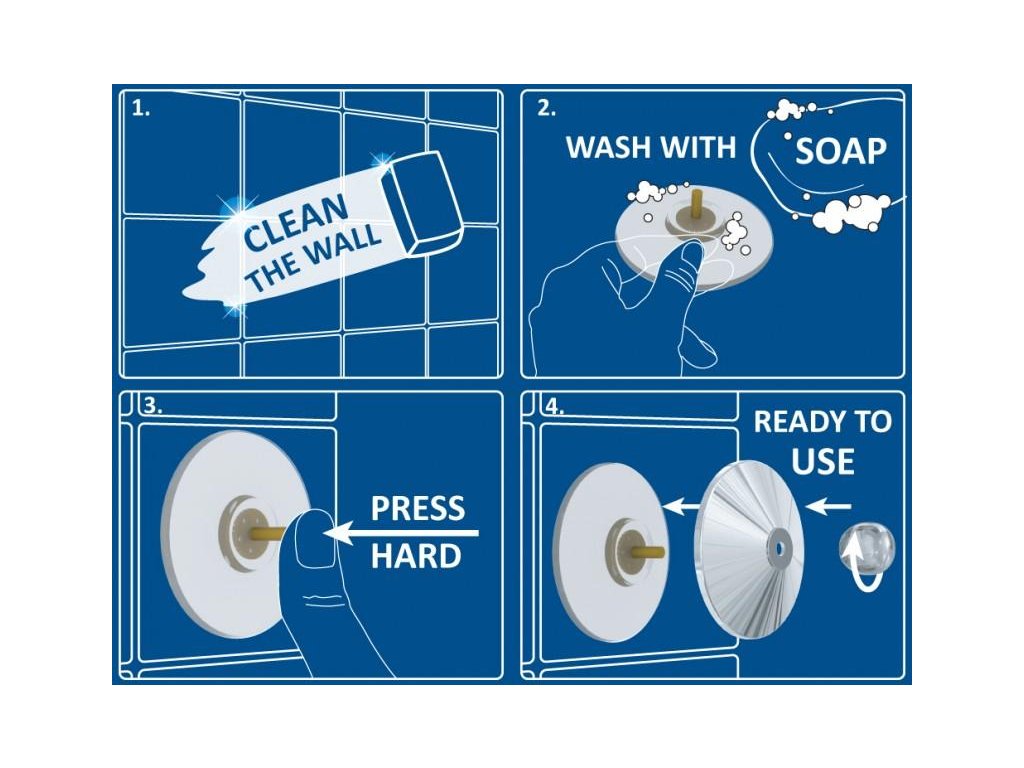 1.

CLEAN THE WALL

2.

WASH WITH SOAP

3.

PRESS HARD

4.

READY TO USE