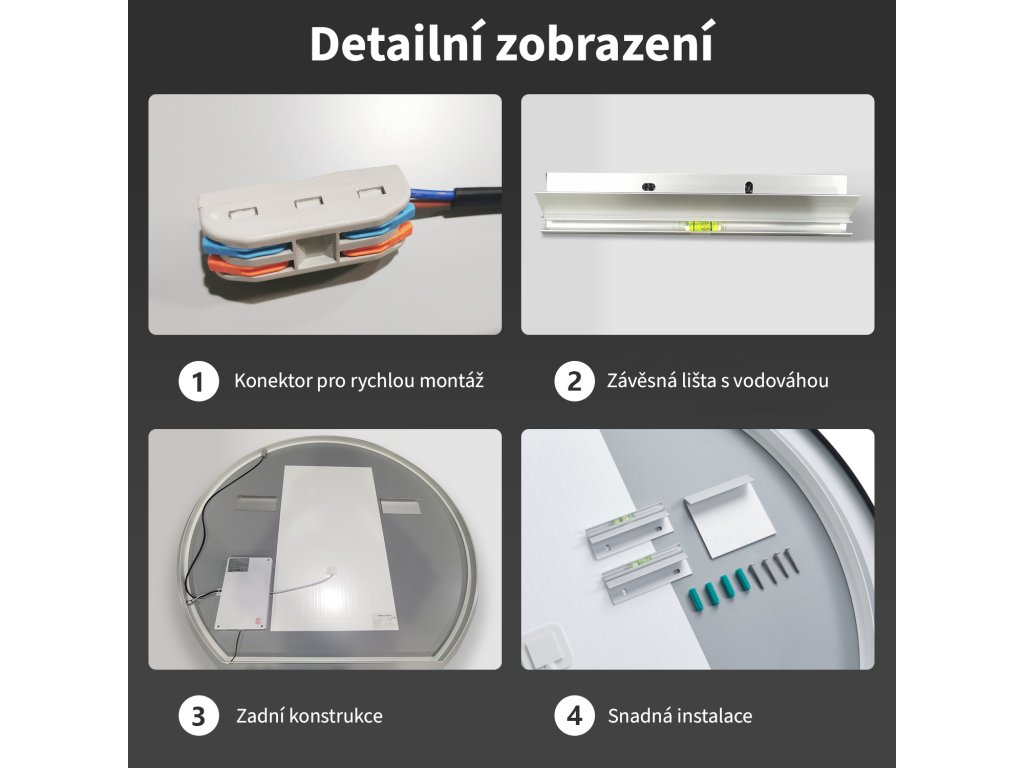 Detailní zobrazení

1 Konektor pro rychlou montáž

2 Závěsná lišta s vodováhou

3 Zadní konstrukce

4 Snadná instalace