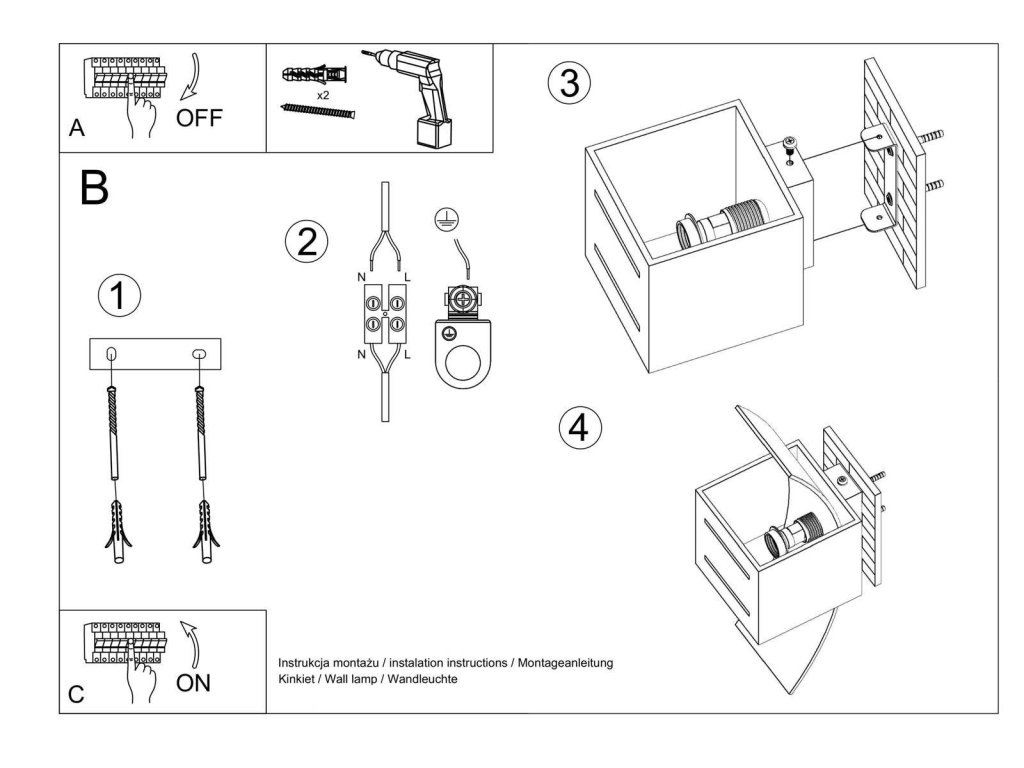 A
OFF

x2

B

1

2

N
L
N
L

3

4

C
ON

Instrukcja montażu / instalation instructions / Montageanleitung
Kinkiet / Wall lamp / Wandleuchte