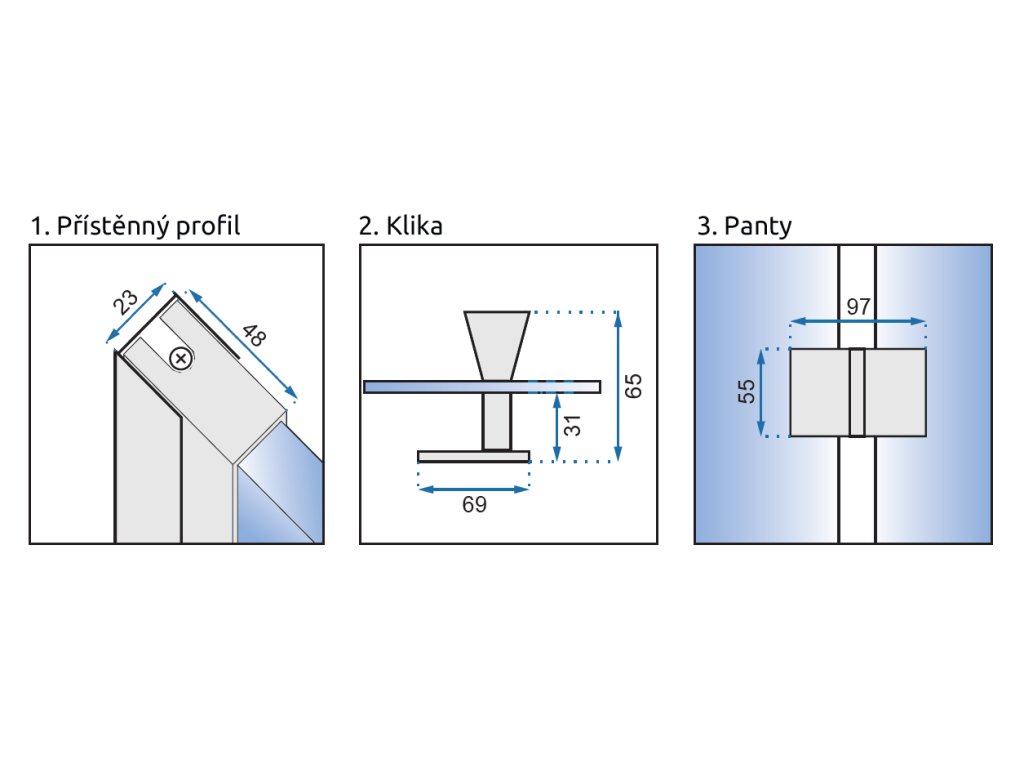 1. Přístěnný profil

23

48

2. Klika

65

31

69

3. Panty

97

55