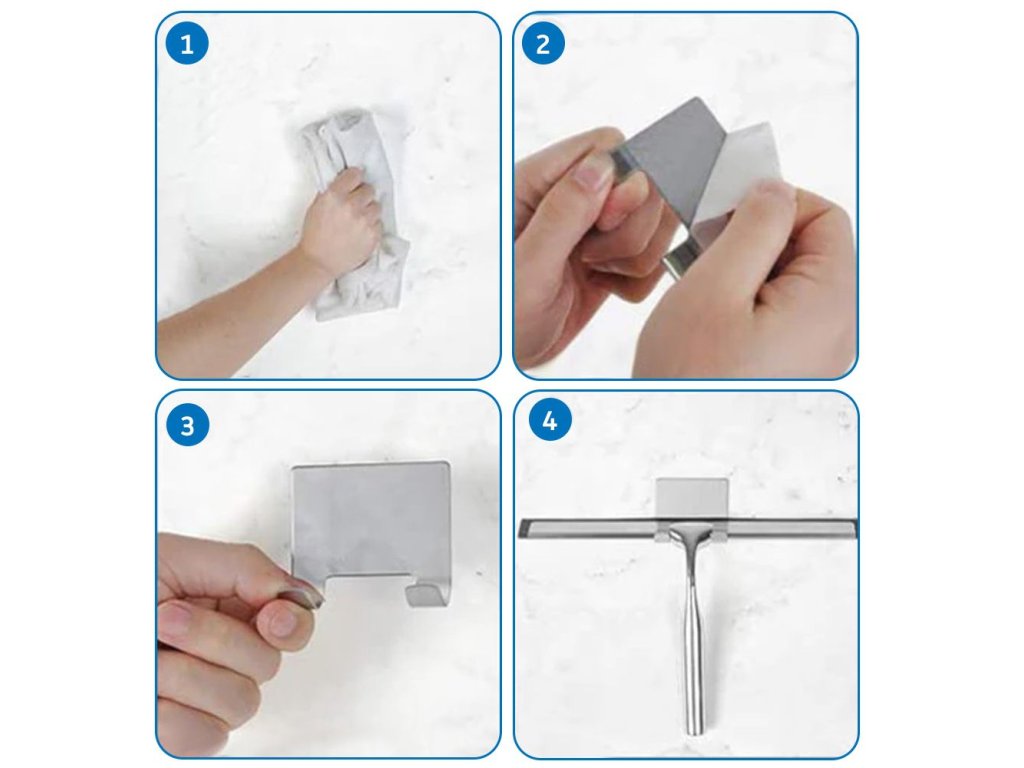 1

2

3

4