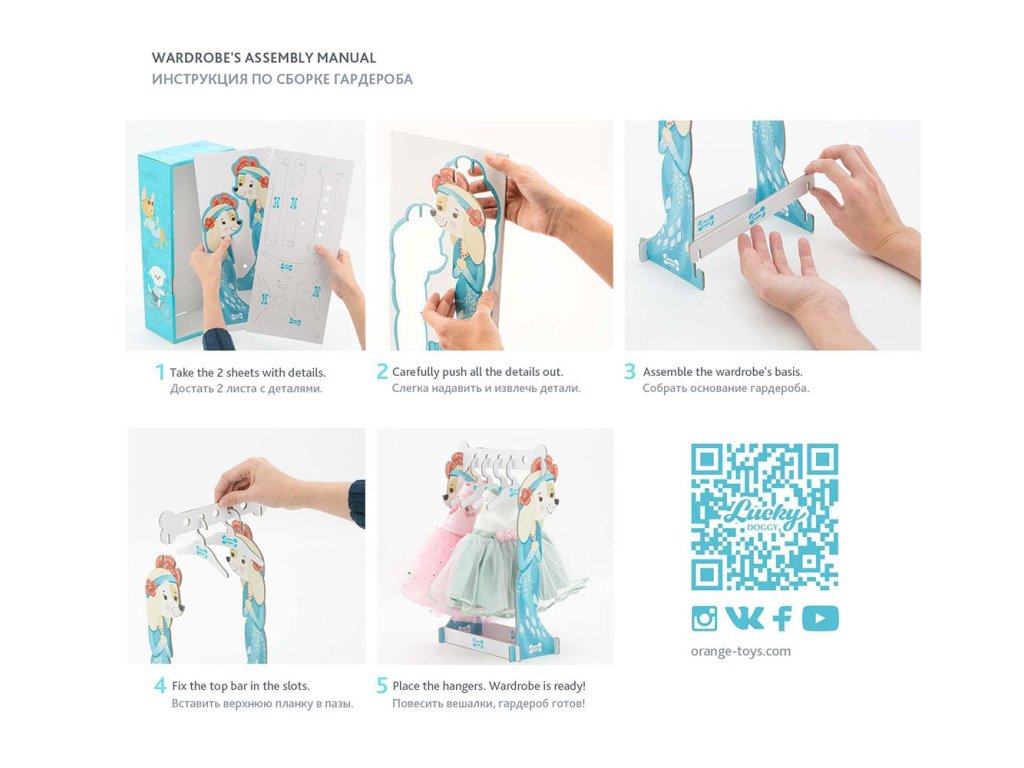 WARDROBE'S ASSEMBLY MANUAL
ИНСТРУКЦИЯ ПО СБОРКЕ ГАРДЕРОБА

1 Take the 2 sheets with details.
Достать 2 листа с деталями.

2 Carefully push all the details out.
Слегка надавить и извлечь детали.

3 Assemble the wardrobe's basis.
Собрать основание гардероба.

4 Fix the top bar in the slots.
Вставить верхнюю планку в пазы.

5 Place the hangers. Wardrobe is ready!
Повесить вешалки, гардероб готов!

Lucky DOGGY

orange-toys.com