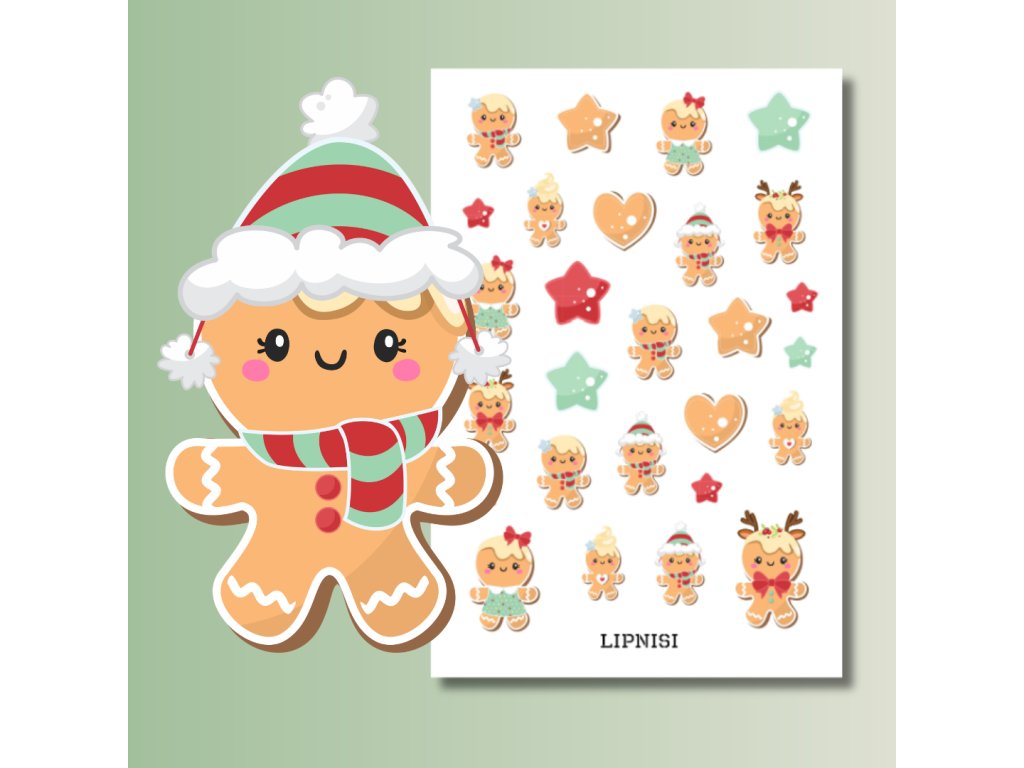 LIPNISI