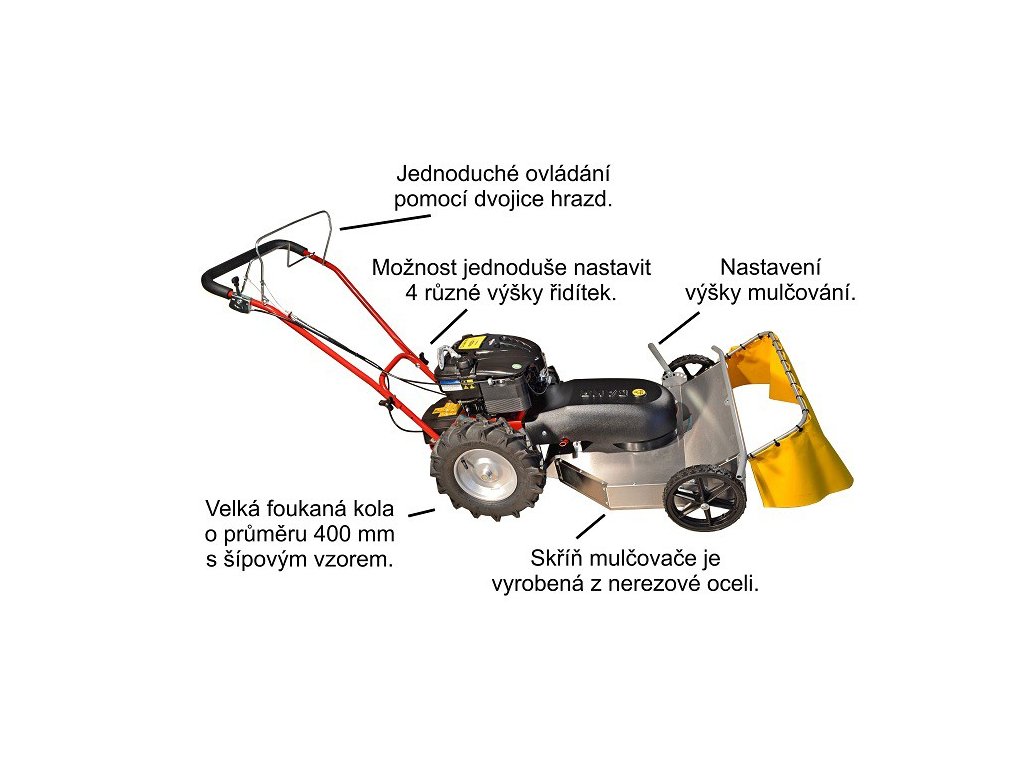 Jednoduché ovládání pomocí dvojice hrazd.

Možnost jednoduše nastavit 4 různé výšky řidítek.

Nastavení výšky mulčování.

Velká foukaná kola o průměru 400 mm s šípovým vzorem.

Skříň mulčovače je vyrobená z nerezové oceli.