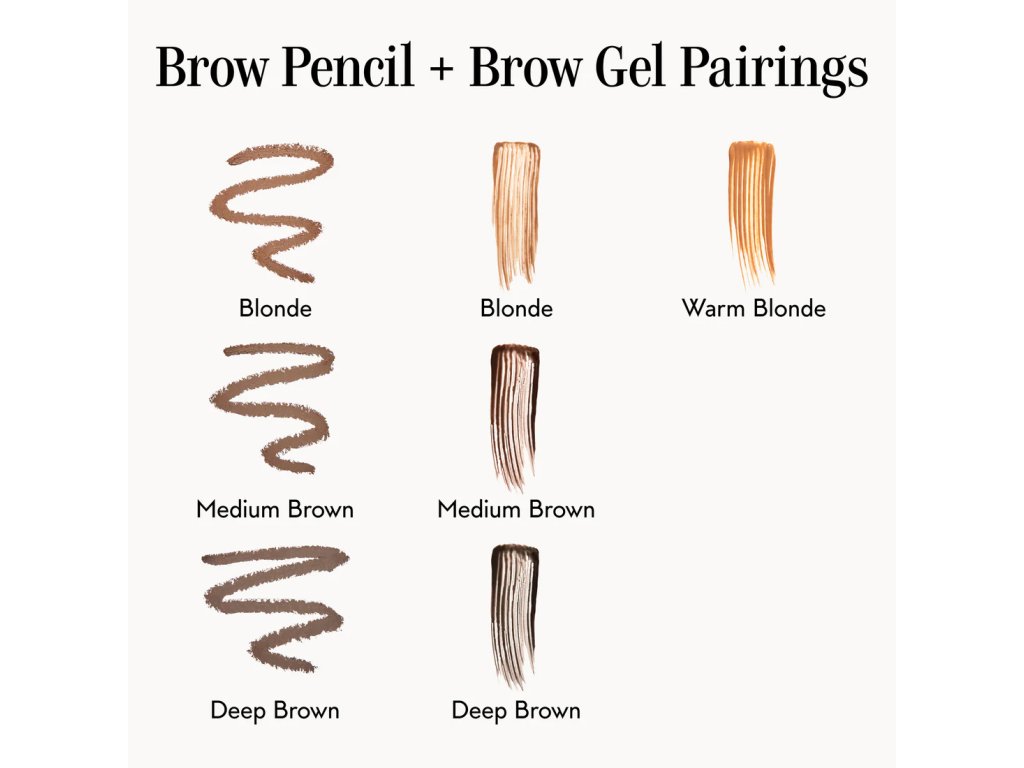 Brow Pencil + Brow Gel Pairings

Blonde

Blonde

Warm Blonde

Medium Brown

Medium Brown

Deep Brown

Deep Brown