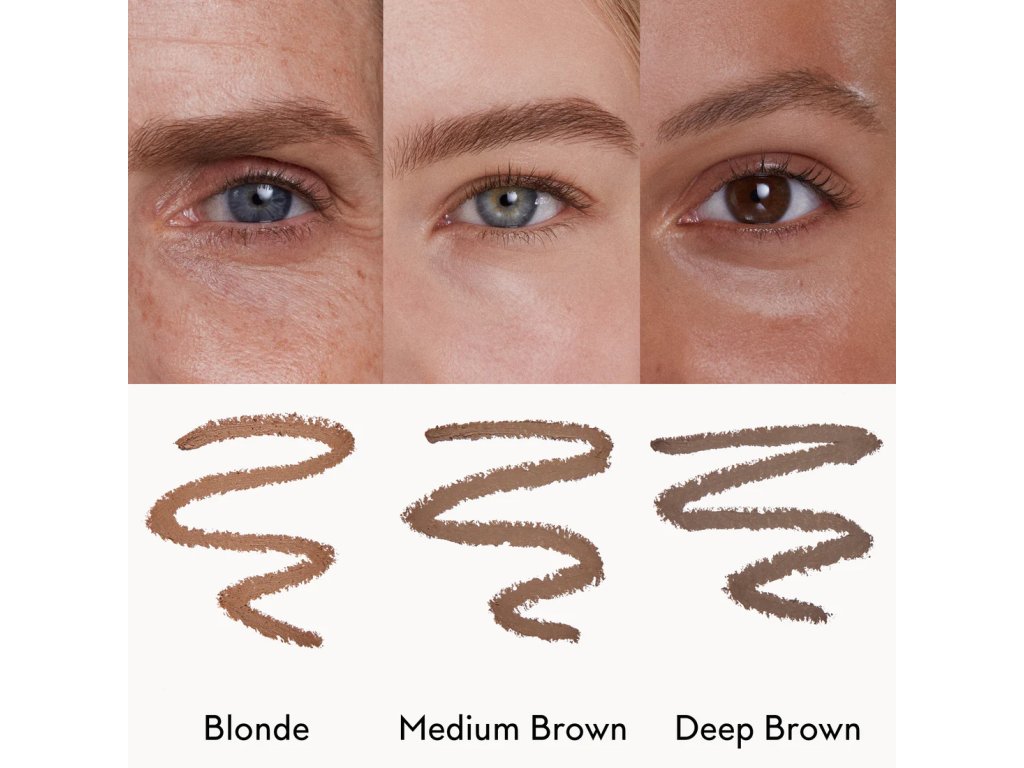 Blonde
Medium Brown
Deep Brown