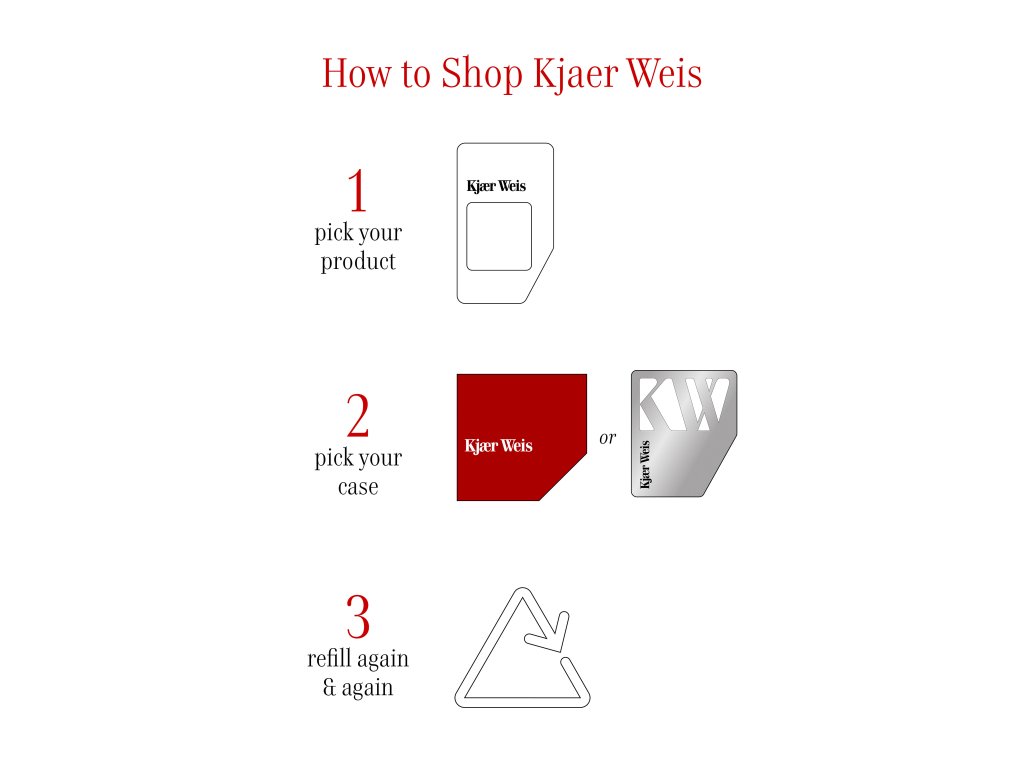 How to Shop Kjaer Weis

1
pick your product

Kjær Weis

2
pick your case

Kjær Weis

or

KW

Kjær Weis

3
refill again & again