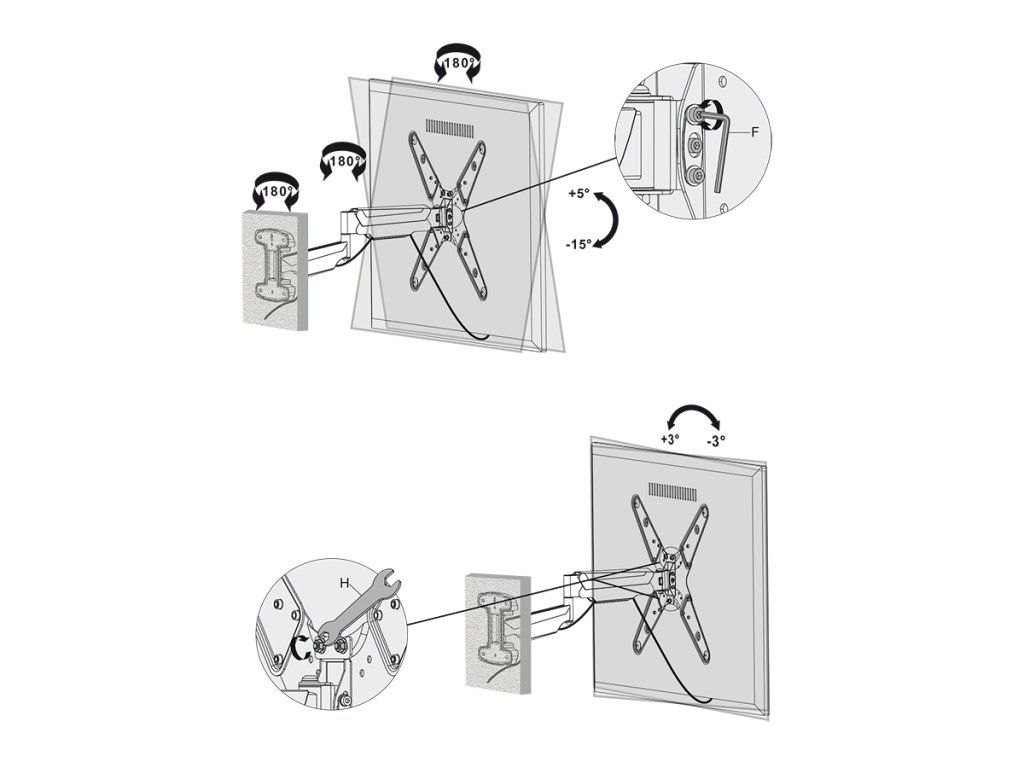 180°
180°
180°
F
+5°
-15°
+3°
-3°
H