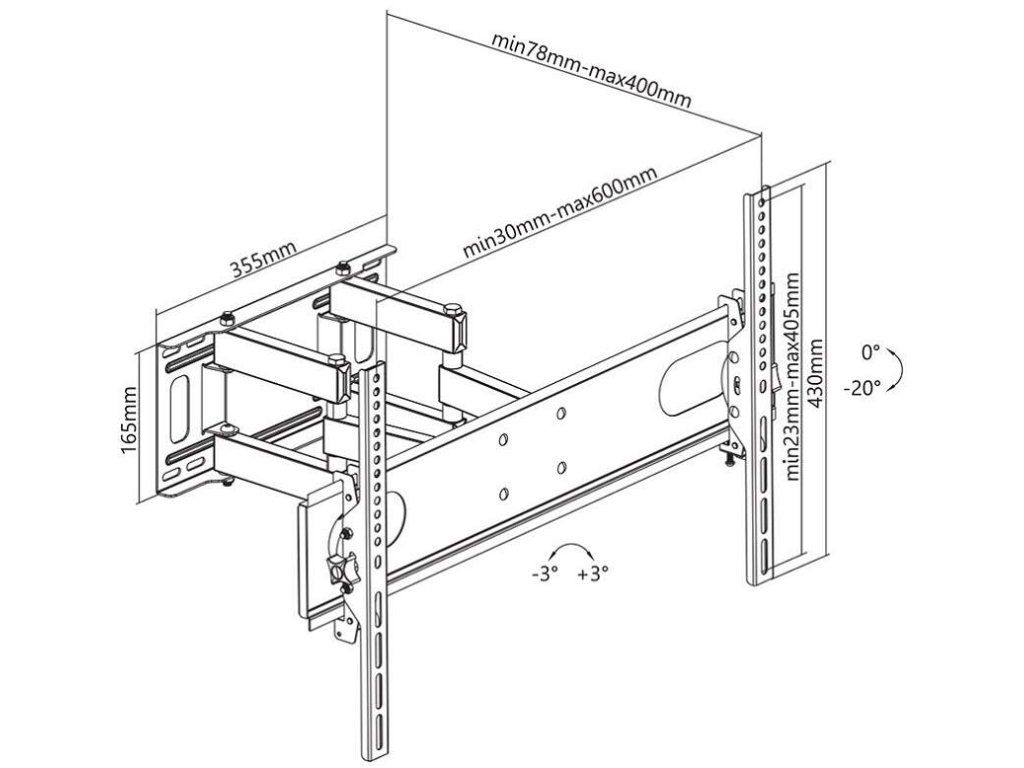 min78mm-max400mm
min30mm-max600mm
355mm
165mm
min23mm-max405mm
430mm
0°
-20°
-3°
+3°