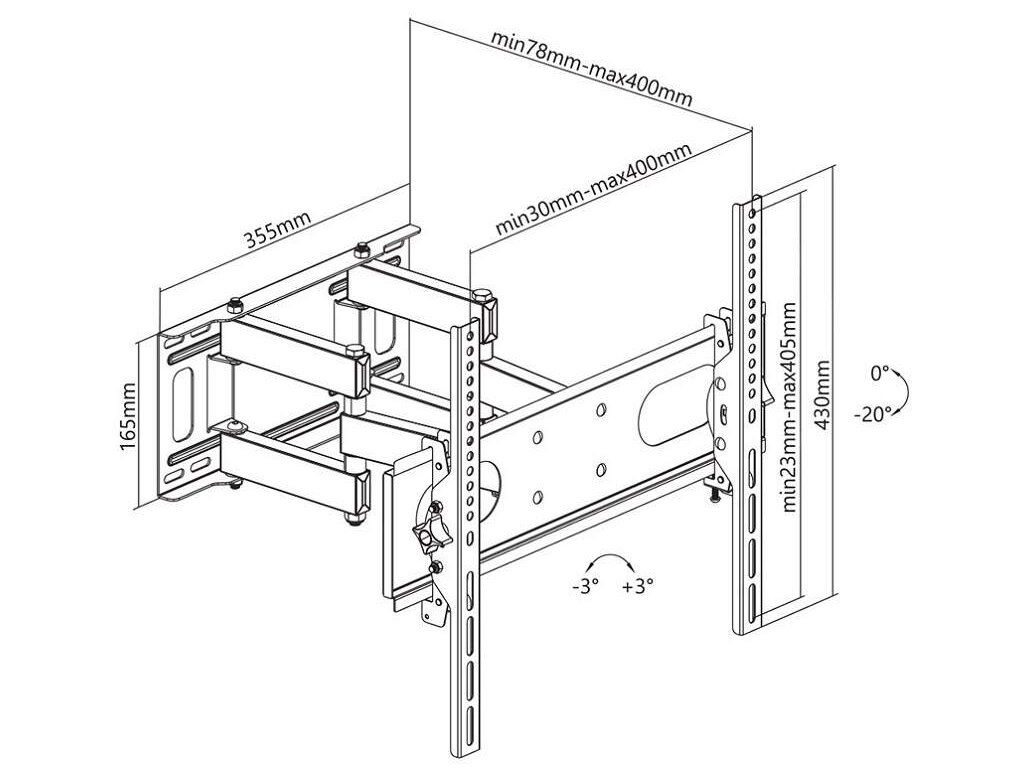 min78mm-max400mm

min30mm-max400mm

355mm

165mm

min23mm-max405mm

430mm

0°

-20°

-3°

+3°