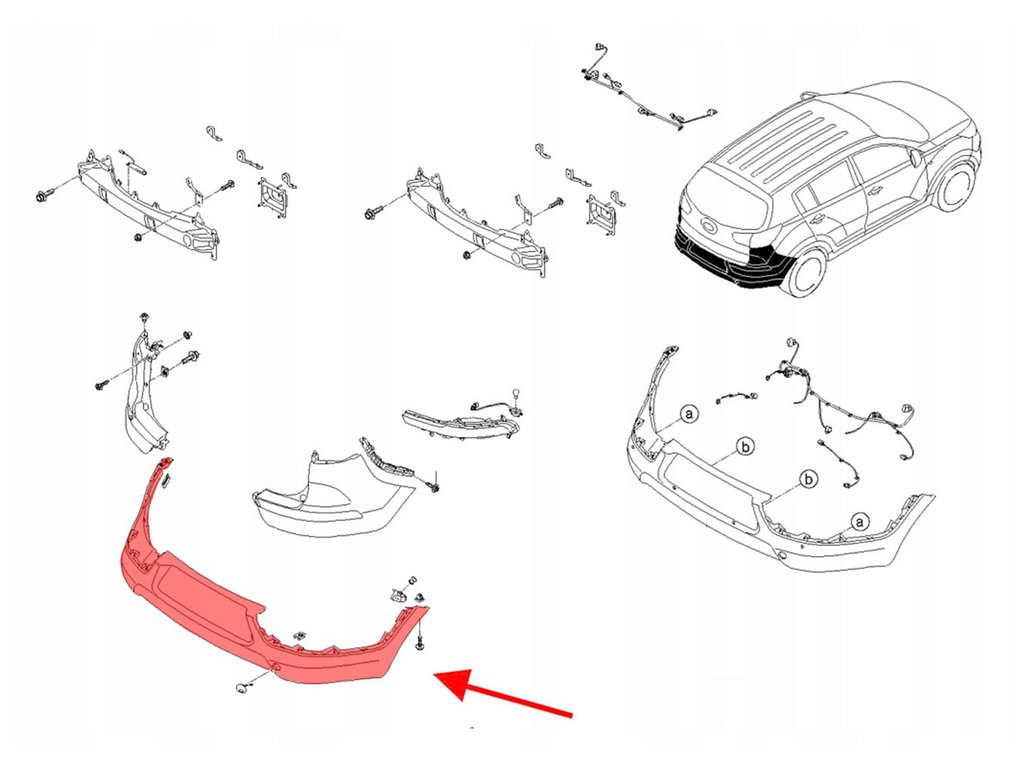 a
b
b
a