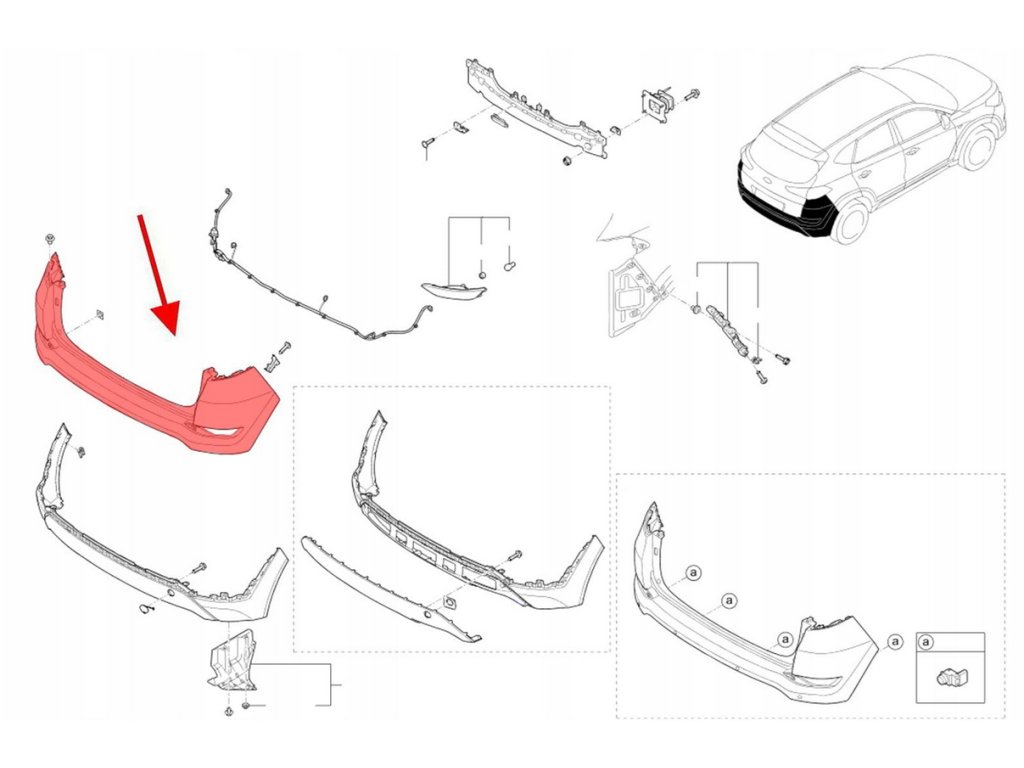 a
a
a
a
a