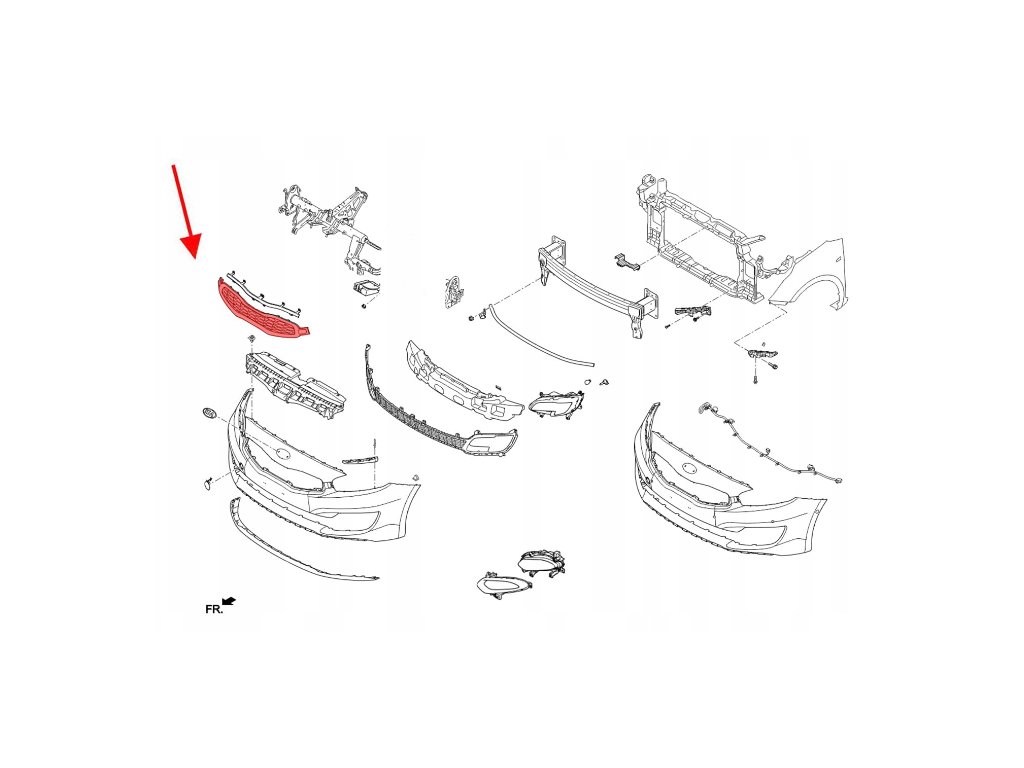 FR.