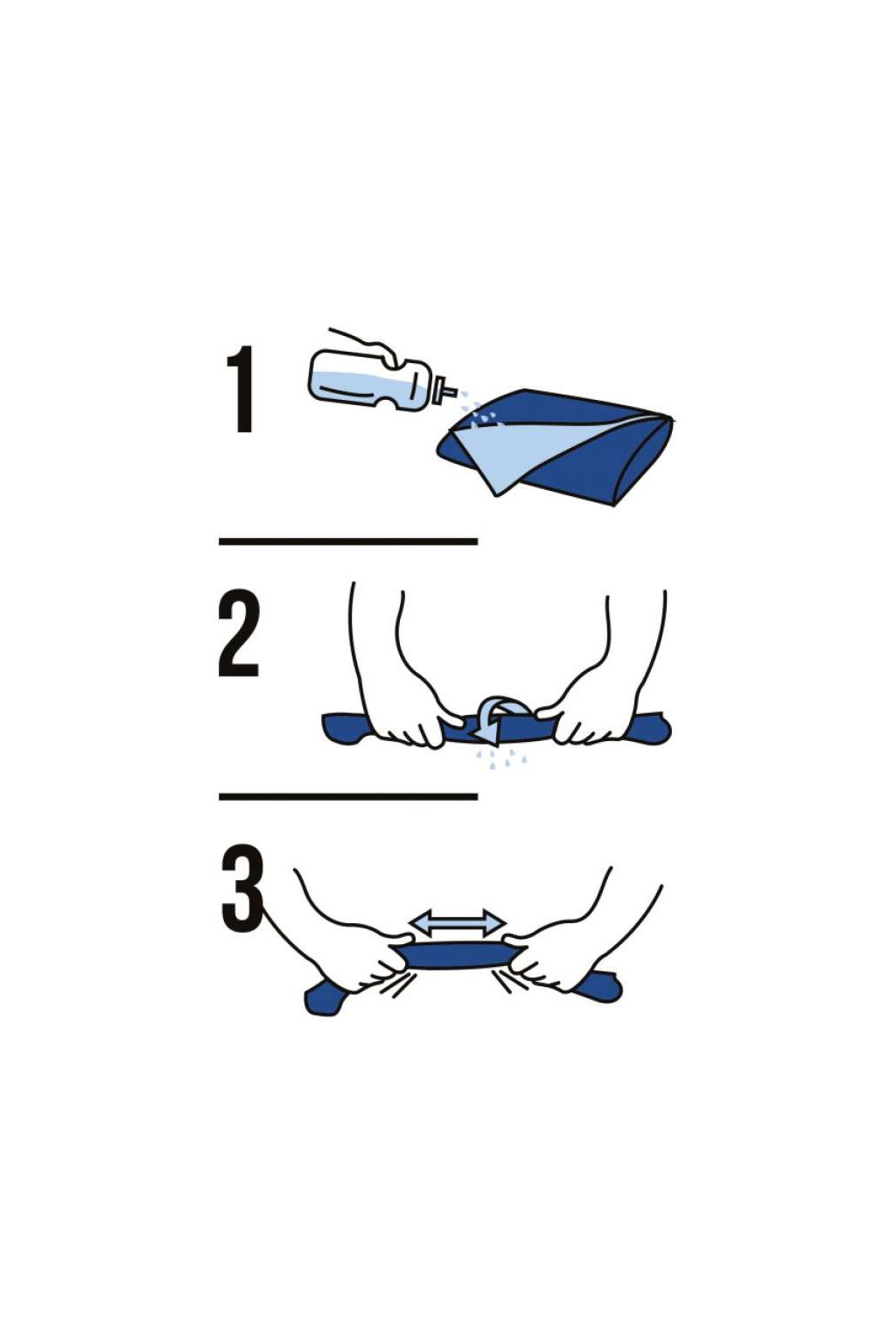 1

2

3