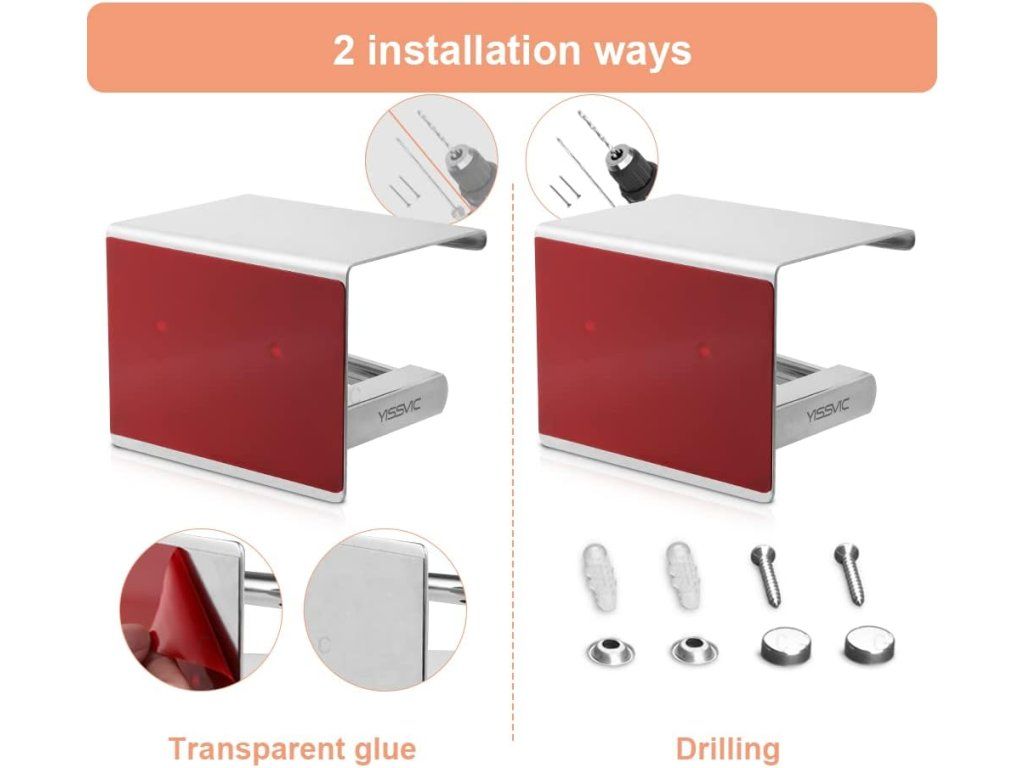 2 installation ways

YISSVIC

YISSVIC

Transparent glue

Drilling