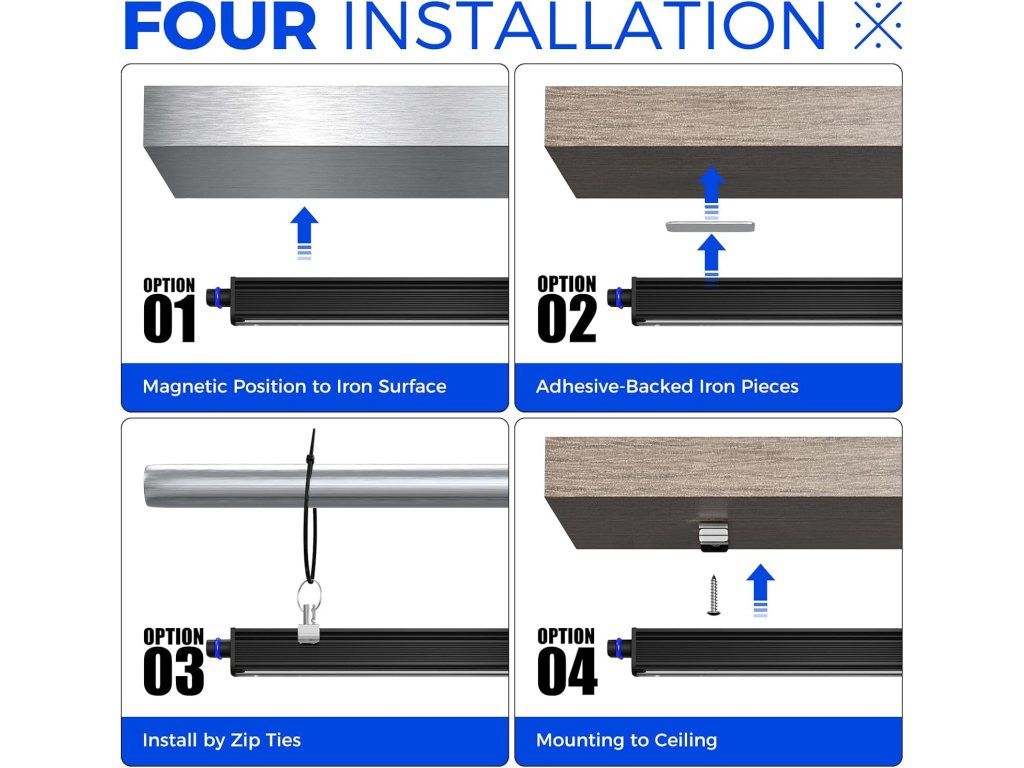 FOUR INSTALLATION

OPTION 01

Magnetic Position to Iron Surface

OPTION 02

Adhesive-Backed Iron Pieces

OPTION 03

Install by Zip Ties

OPTION 04

Mounting to Ceiling