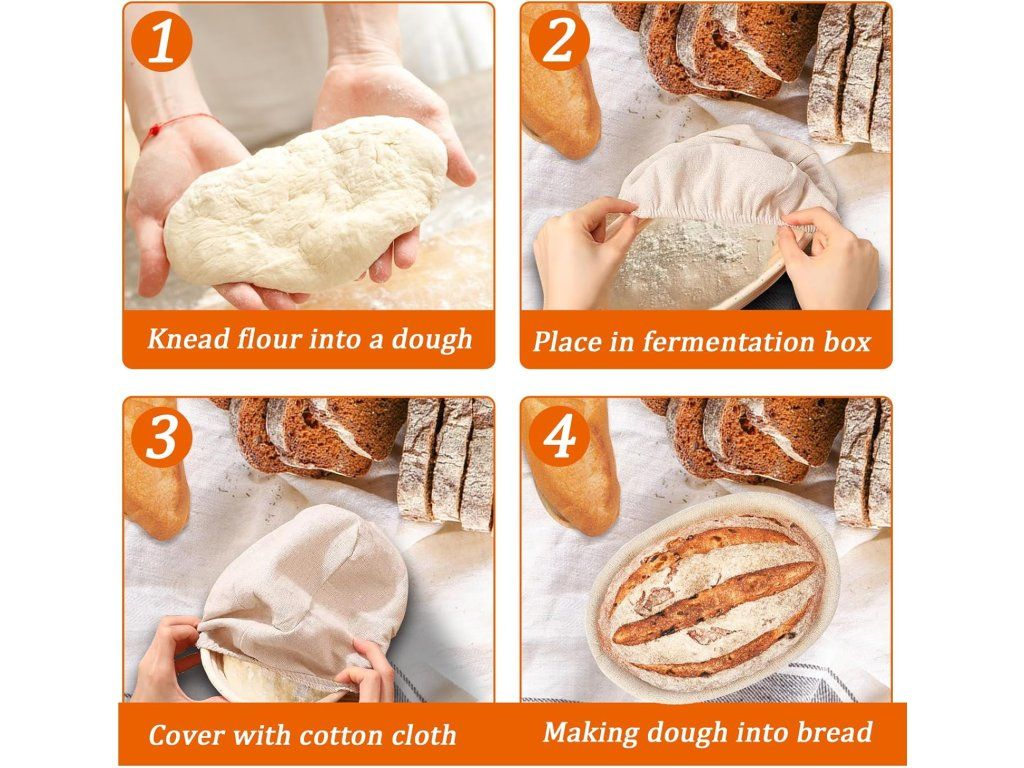 1
Knead flour into a dough

2
Place in fermentation box

3
Cover with cotton cloth

4
Making dough into bread