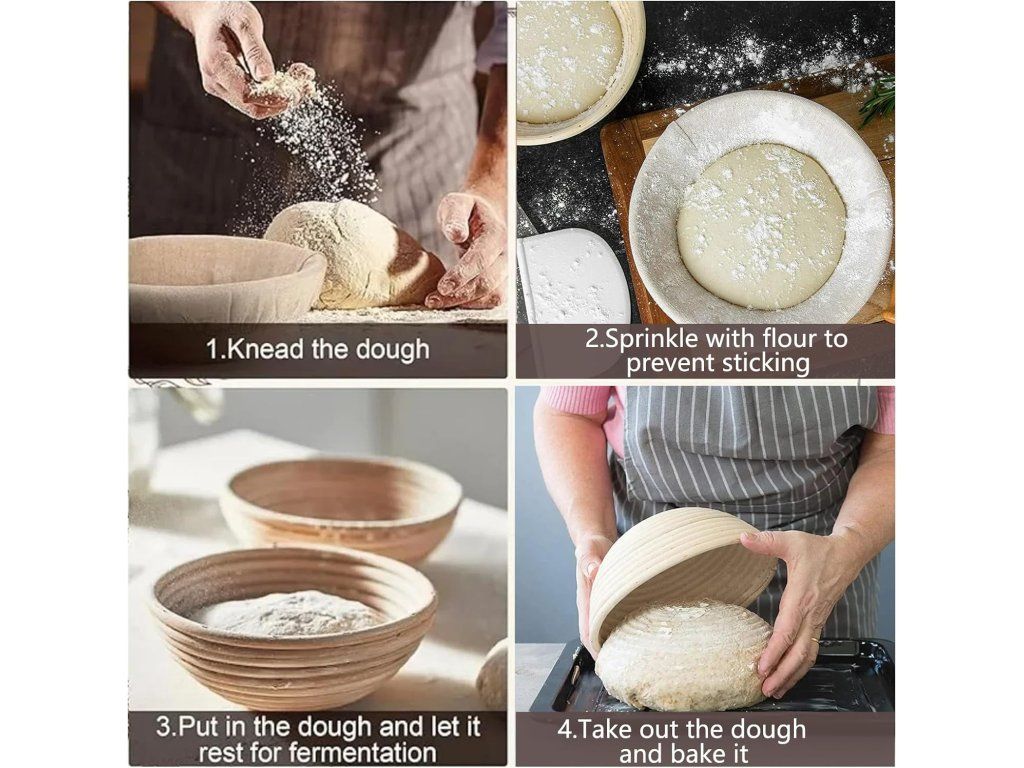 1.Knead the dough

2.Sprinkle with flour to prevent sticking

3.Put in the dough and let it rest for fermentation

4.Take out the dough and bake it