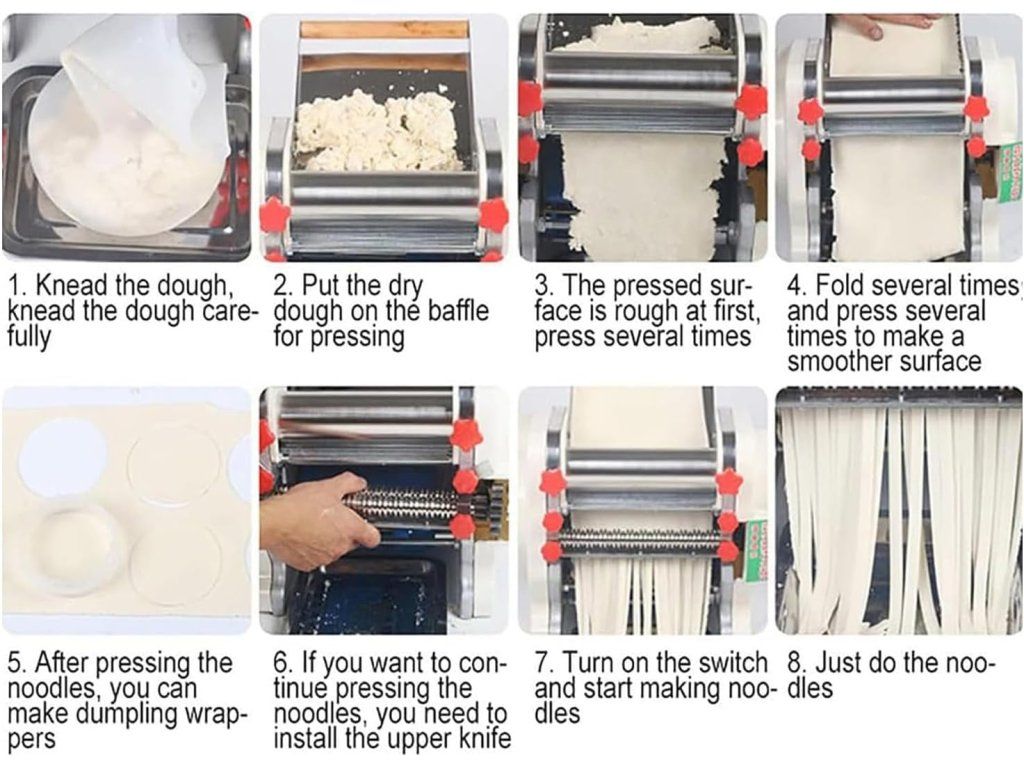 1. Knead the dough, knead the dough carefully

2. Put the dry dough on the baffle for pressing

3. The pressed surface is rough at first, press several times

4. Fold several times and press several times to make a smoother surface

5. After pressing the noodles, you can make dumpling wrappers

6. If you want to continue pressing the noodles, you need to install the upper knife

7. Turn on the switch and start making noodles

8. Just do the noodles