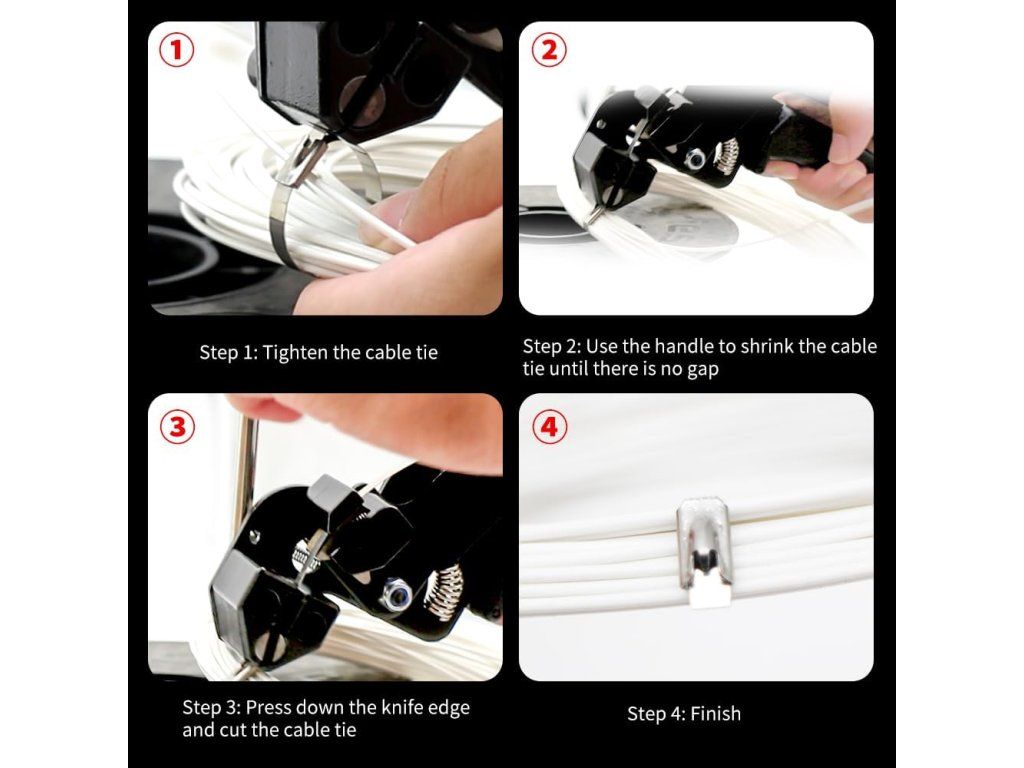 1

Step 1: Tighten the cable tie

2

Step 2: Use the handle to shrink the cable tie until there is no gap

3

Step 3: Press down the knife edge and cut the cable tie

4

Step 4: Finish