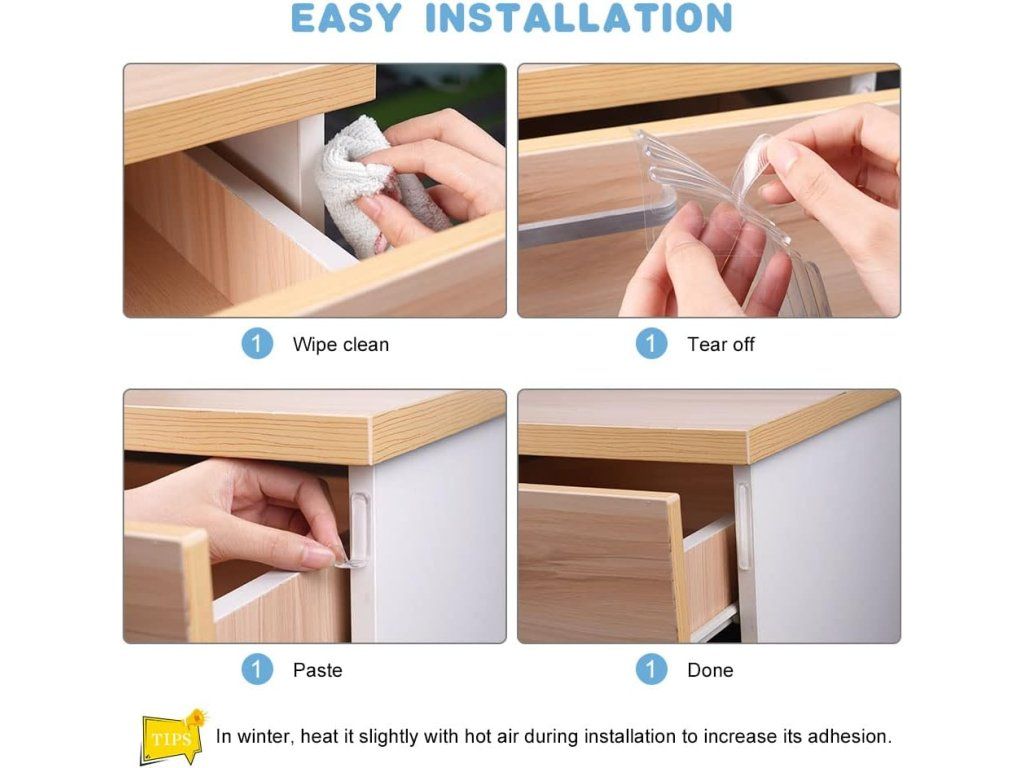 EASY INSTALLATION

1 Wipe clean

1 Tear off

1 Paste

1 Done

TIPS In winter, heat it slightly with hot air during installation to increase its adhesion.