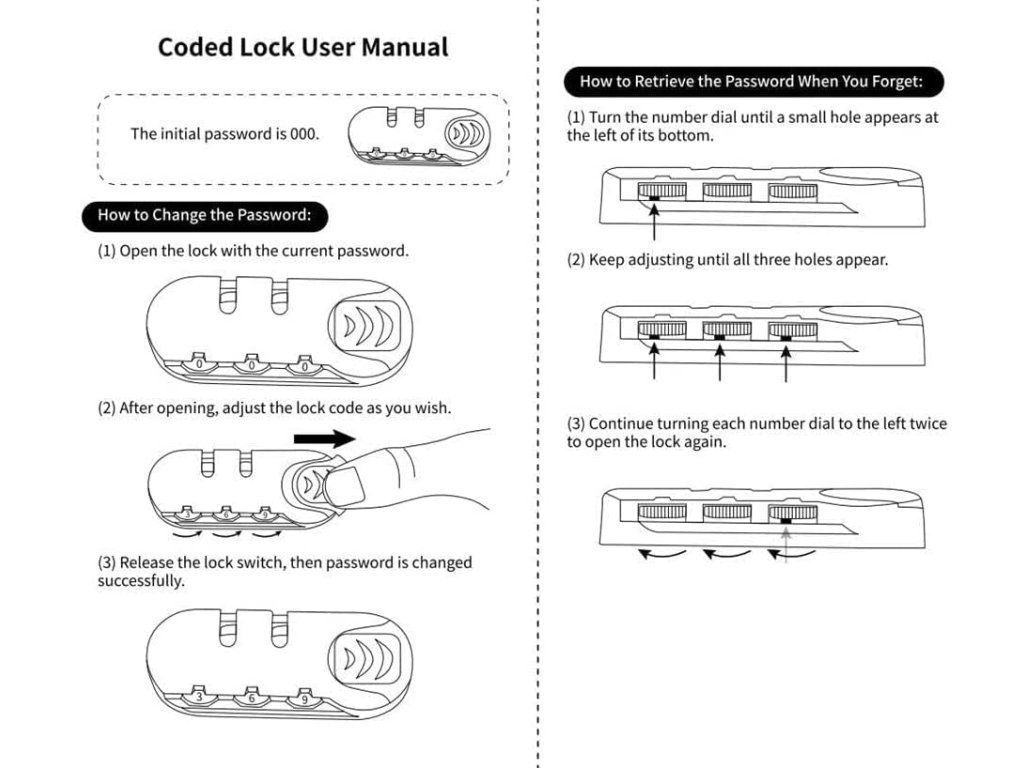 Coded Lock User Manual

The initial password is 000.

How to Change the Password:

(1) Open the lock with the current password.

0 0 0

(2) After opening, adjust the lock code as you wish.

3 6 9

(3) Release the lock switch, then password is changed successfully.

3 6 9

How to Retrieve the Password When You Forget:

(1) Turn the number dial until a small hole appears at the left of its bottom.

(2) Keep adjusting until all three holes appear.

(3) Continue turning each number dial to the left twice to open the lock again.