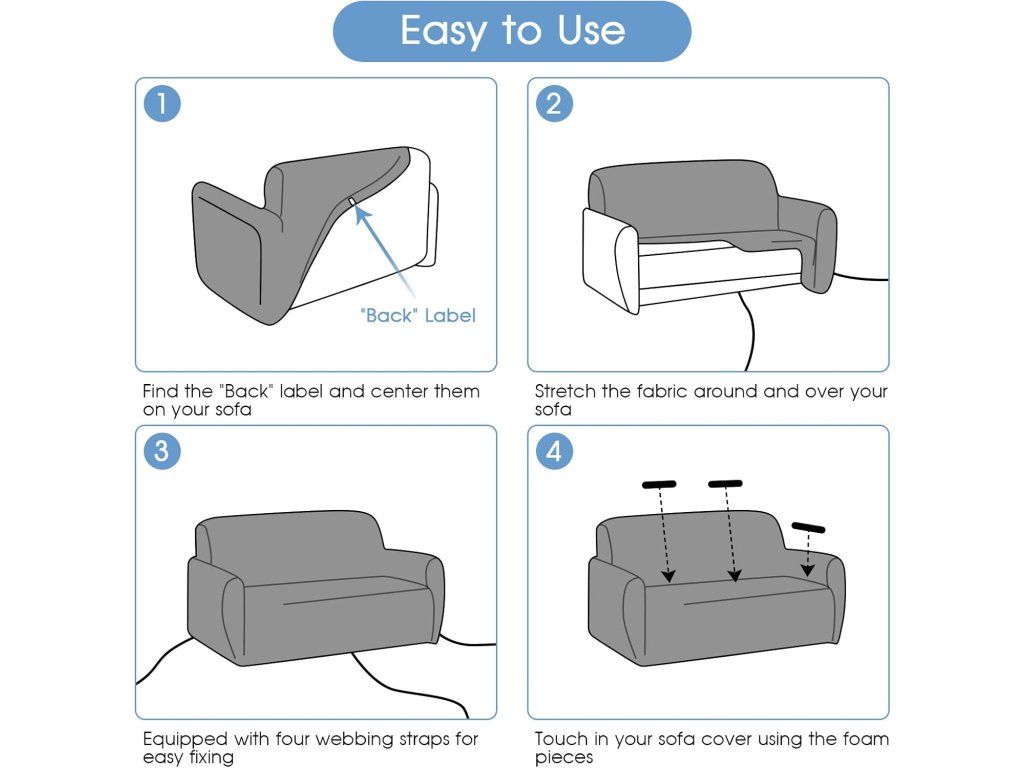 Easy to Use

1

"Back" Label

Find the "Back" label and center them on your sofa

2

Stretch the fabric around and over your sofa

3

Equipped with four webbing straps for easy fixing

4

Touch in your sofa cover using the foam pieces