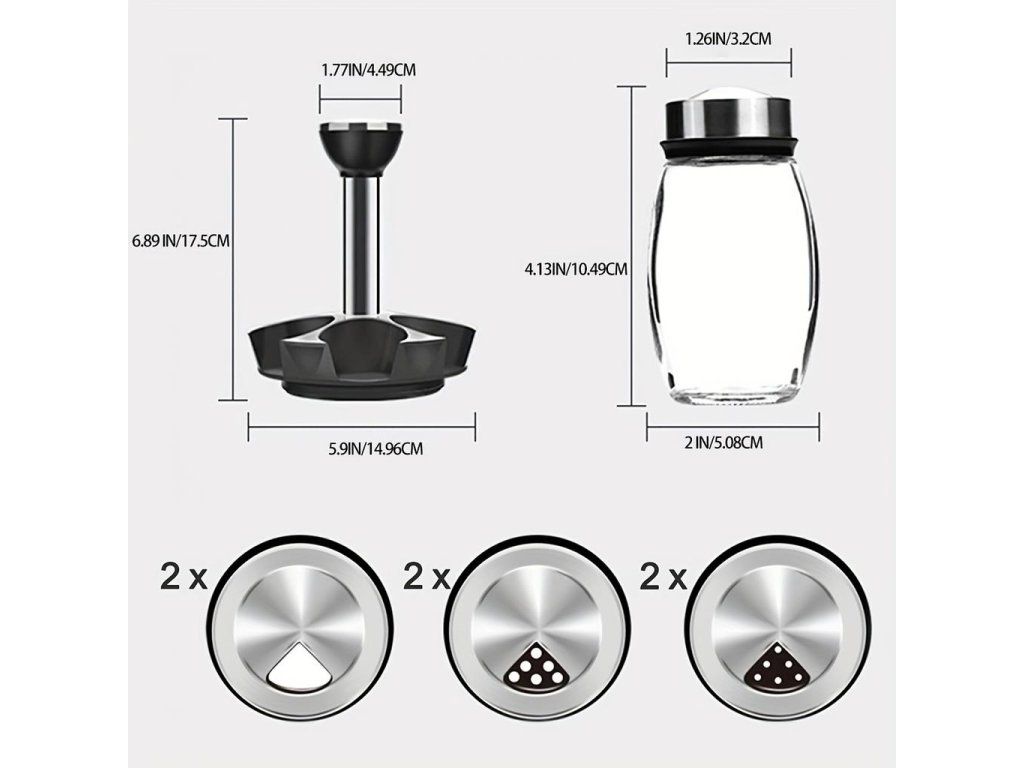 1.77IN/4.49CM

6.89 IN/17.5CM

5.9IN/14.96CM

1.26IN/3.2CM

4.13IN/10.49CM

2 IN/5.08CM

2 x

2 x

2 x