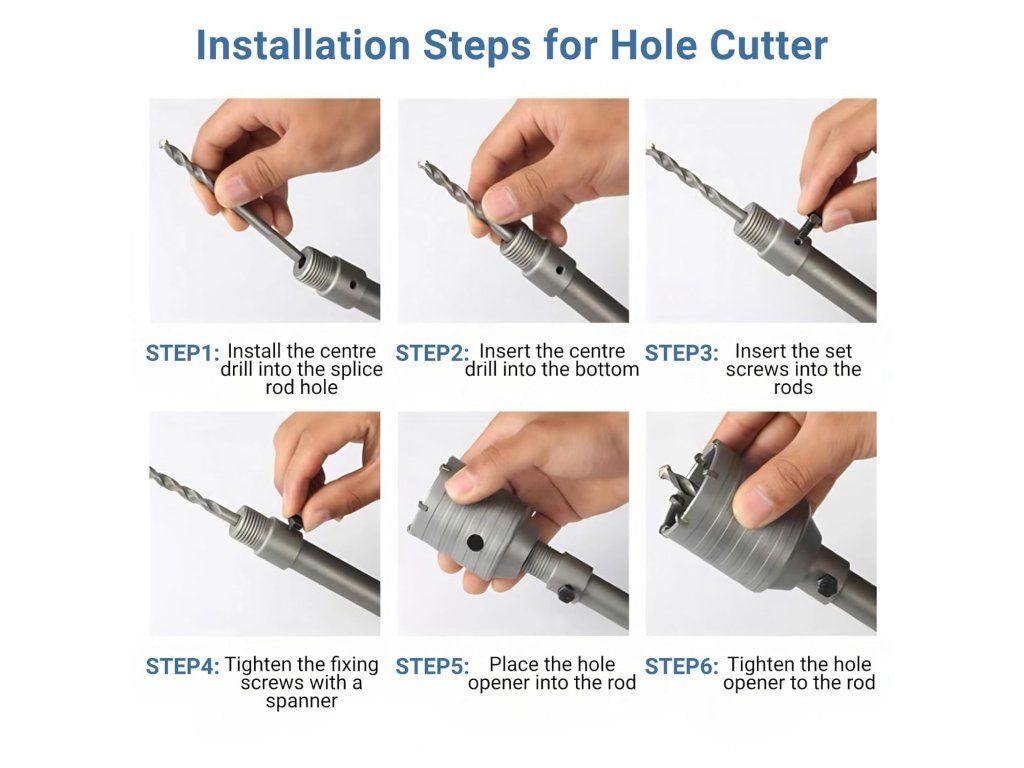 Installation Steps for Hole Cutter

STEP1: Install the centre drill into the splice rod hole

STEP2: Insert the centre drill into the bottom

STEP3: Insert the set screws into the rods

STEP4: Tighten the fixing screws with a spanner

STEP5: Place the hole opener into the rod

STEP6: Tighten the hole opener to the rod