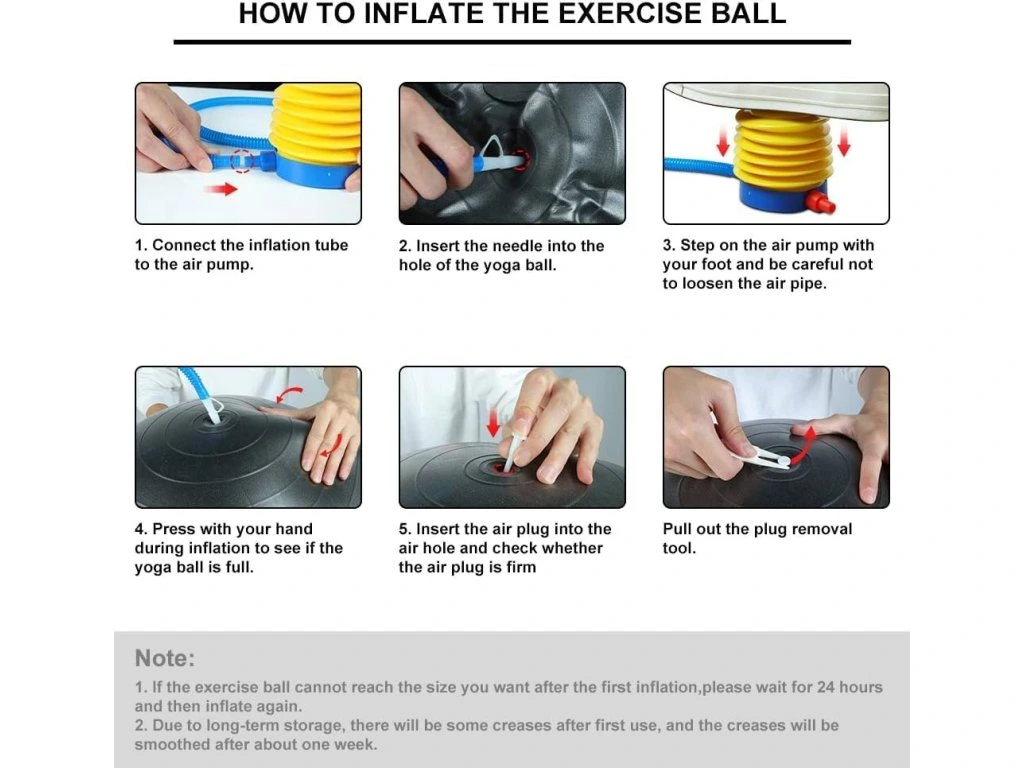 HOW TO INFLATE THE EXERCISE BALL

1. Connect the inflation tube to the air pump.

2. Insert the needle into the hole of the yoga ball.

3. Step on the air pump with your foot and be careful not to loosen the air pipe.

4. Press with your hand during inflation to see if the yoga ball is full.

5. Insert the air plug into the air hole and check whether the air plug is firm

Pull out the plug removal tool.

Note:

1. If the exercise ball cannot reach the size you want after the first inflation,please wait for 24 hours and then inflate again.
2. Due to long-term storage, there will be some creases after first use, and the creases will be smoothed after about one week.