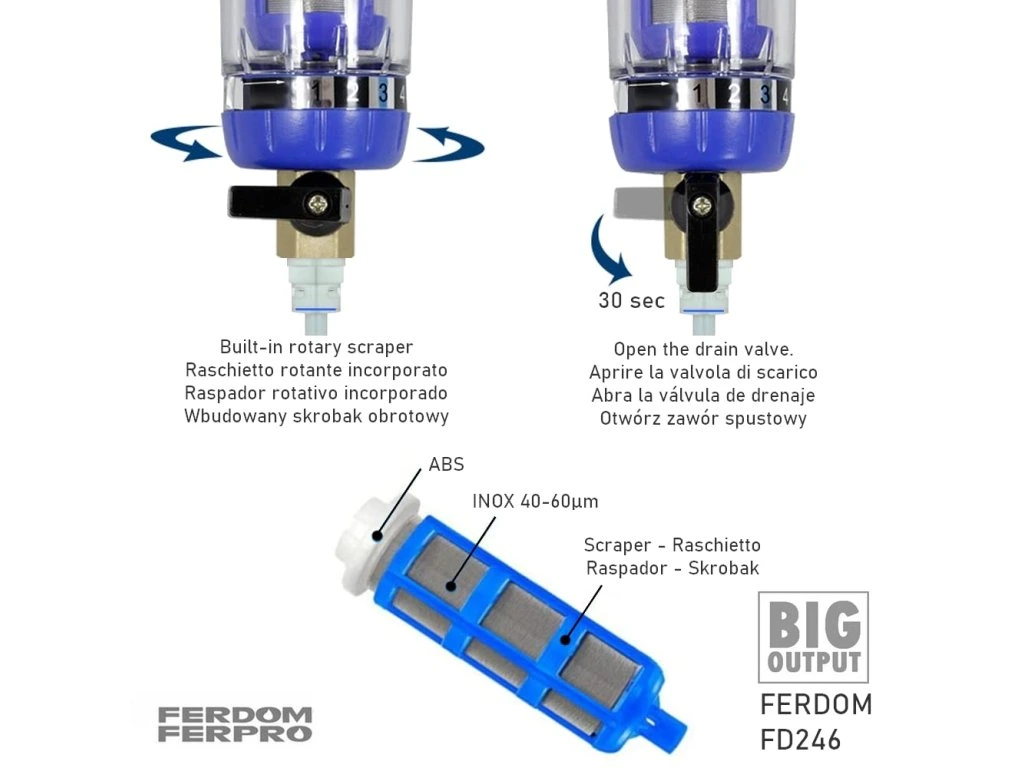 1 2 3 4

1 2 3 4

30 sec

Built-in rotary scraper
Raschietto rotante incorporato
Raspador rotativo incorporado
Wbudowany skrobak obrotowy

Open the drain valve.
Aprire la valvola di scarico
Abra la válvula de drenaje
Otwórz zawór spustowy

ABS

INOX 40-60µm

Scraper - Raschietto
Raspador - Skrobak

BIG
OUTPUT

FERDOM
FD246

FERDOM
FERPRO