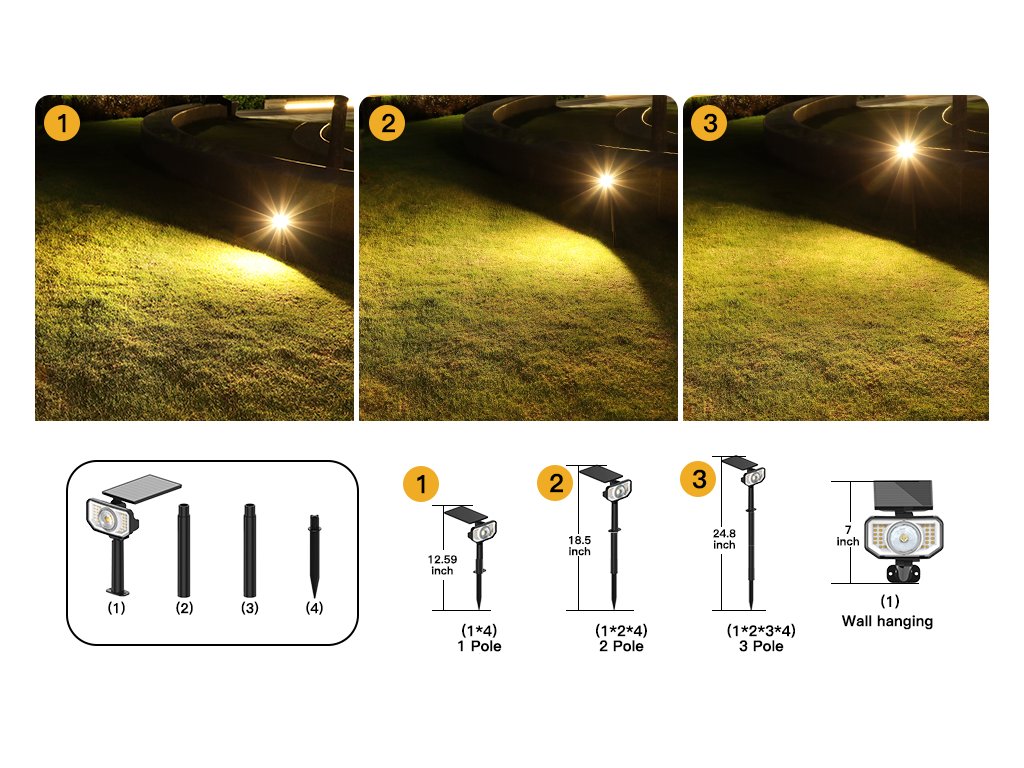 1

2

3

(1)

(2)

(3)

(4)

1

12.59 inch

(1*4)
1 Pole

2

18.5 inch

(1*2*4)
2 Pole

3

24.8 inch

(1*2*3*4)
3 Pole

7 inch

(1)
Wall hanging