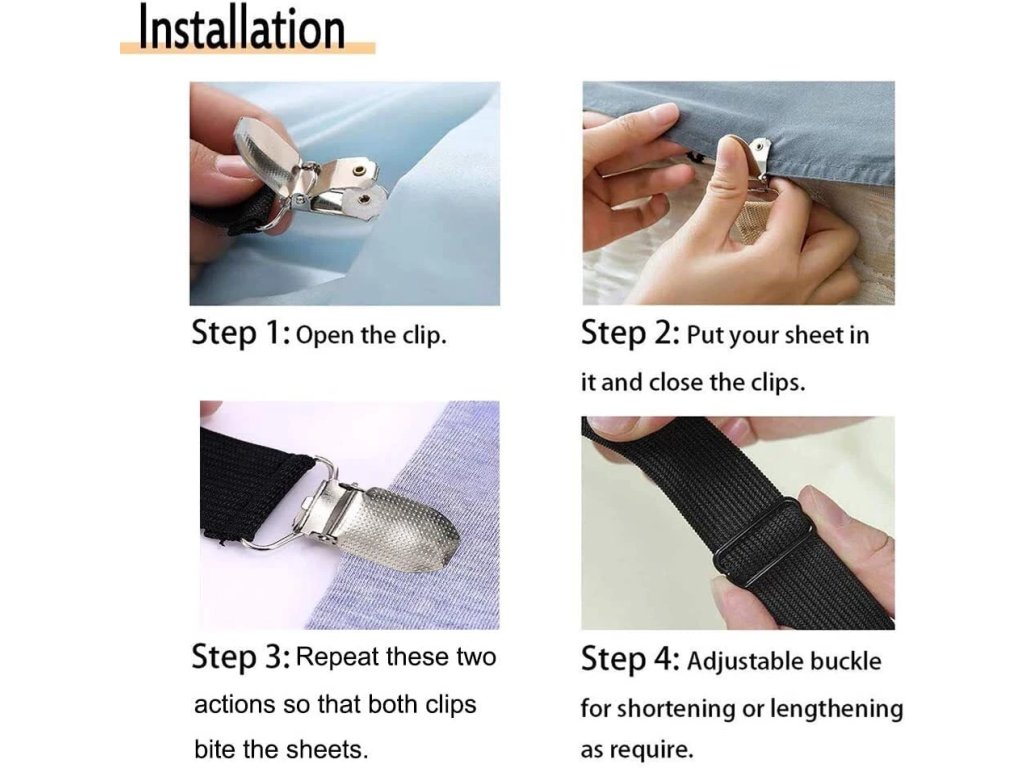 Installation

Step 1: Open the clip.

Step 2: Put your sheet in it and close the clips.

Step 3: Repeat these two actions so that both clips bite the sheets.

Step 4: Adjustable buckle for shortening or lengthening as require.