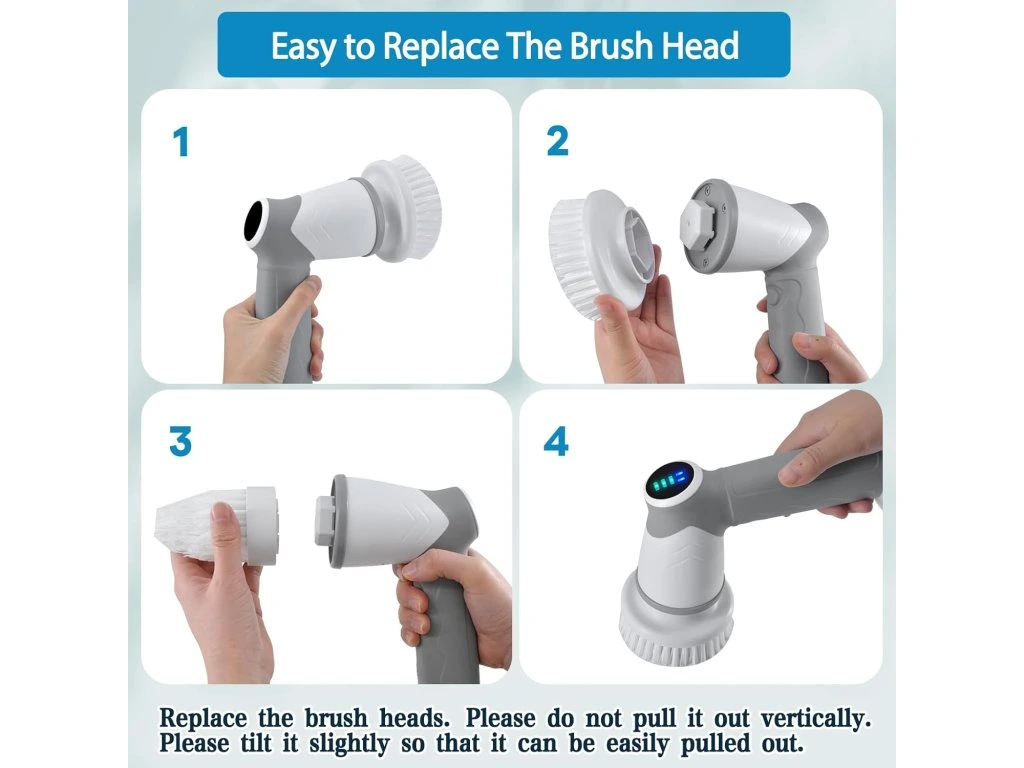 Easy to Replace The Brush Head

1

2

3

4

Replace the brush heads. Please do not pull it out vertically. Please tilt it slightly so that it can be easily pulled out.