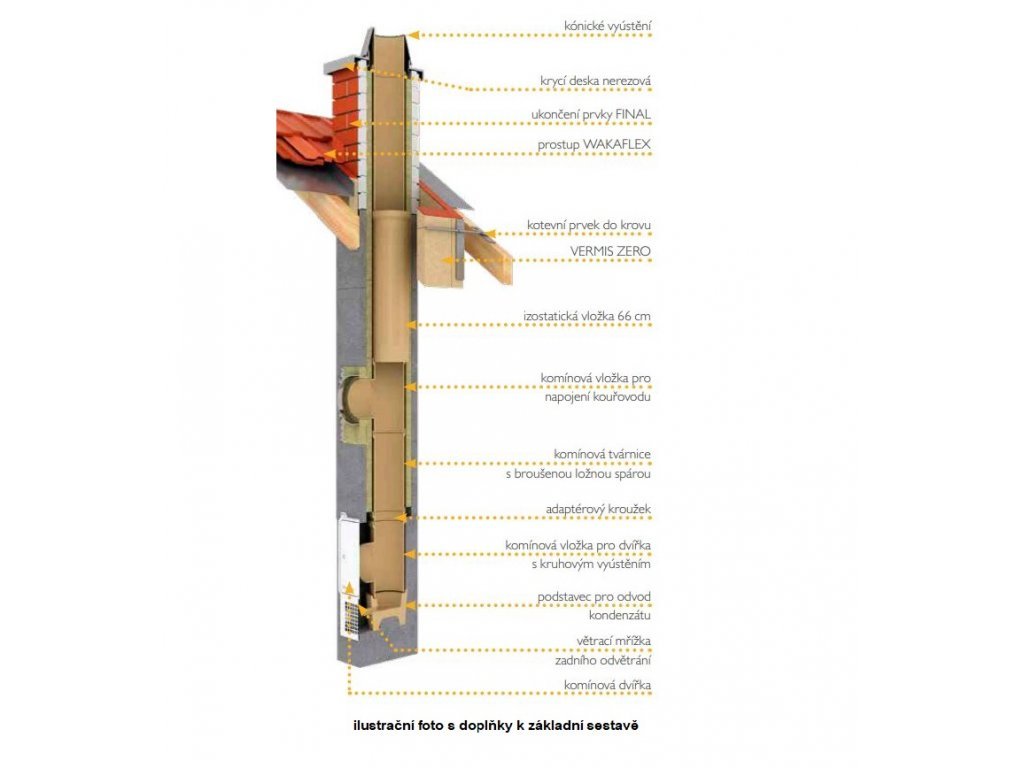 kónické vyústění

krycí deska nerezová

ukončení prvky FINAL

prostup WAKAFLEX

kotevní prvek do krovu

VERMIS ZERO

izostatická vložka 66 cm

komínová vložka pro napojení kouřovodu

komínová tvárnice s broušenou ložnou spárou

adaptérový kroužek

komínová vložka pro dvířka s kruhovým vyústěním

podstavec pro odvod kondenzátu

větrací mřížka zadního odvětrání

komínová dvířka

ilustrační foto s doplňky k základní sestavě