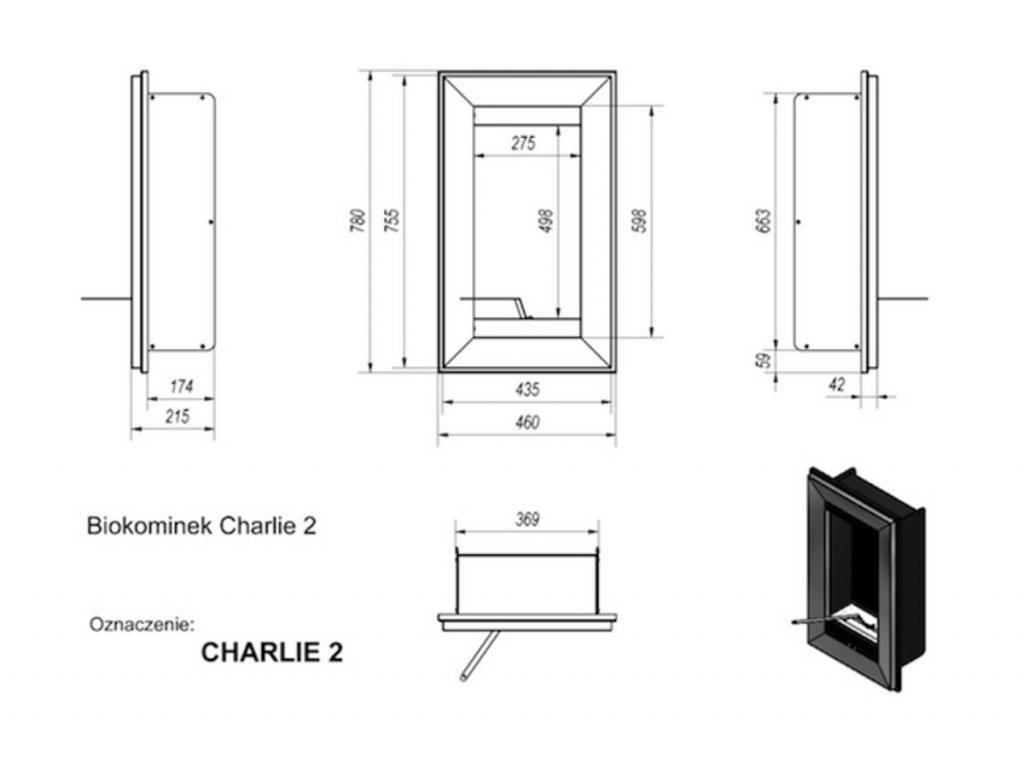 174
215

780
755
275
498
598
435
460

663
59
42

Biokominek Charlie 2

369

Oznaczenie:
CHARLIE 2