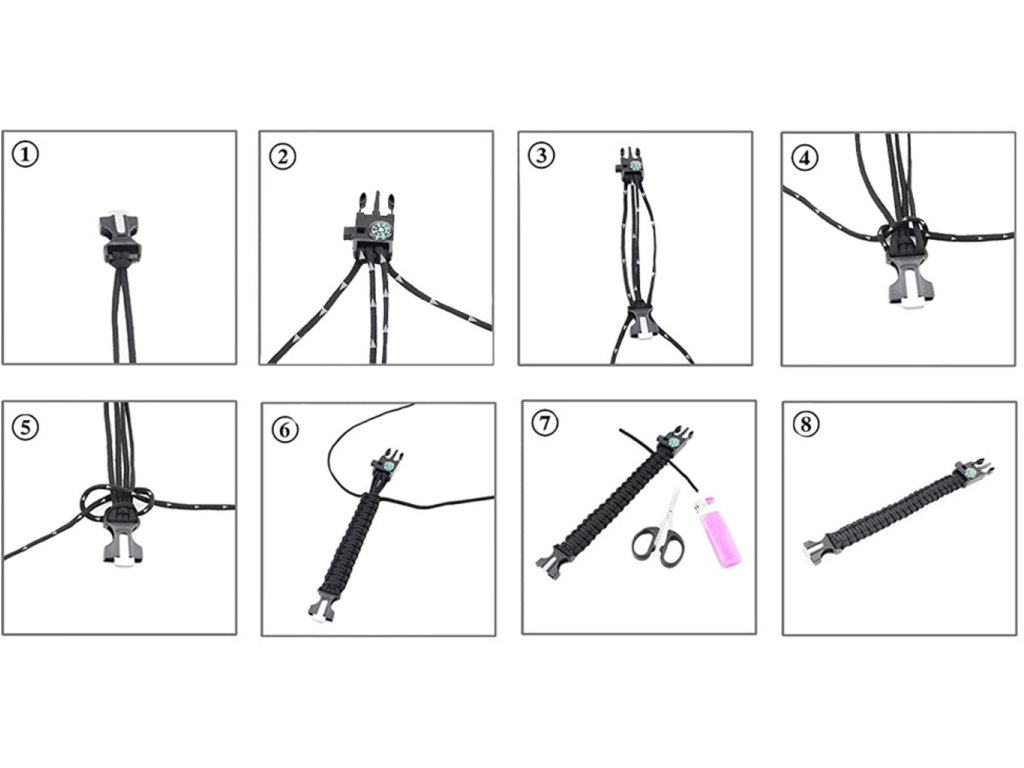 ①

②

③

④

⑤

⑥

⑦

⑧