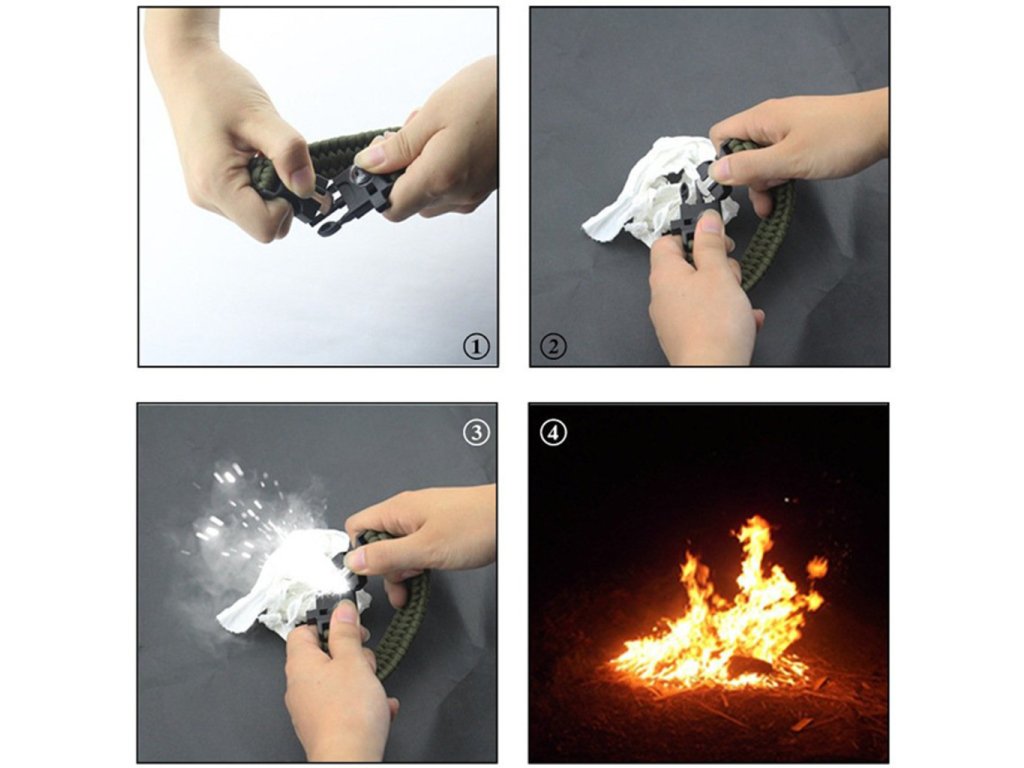 ①

②

③

④