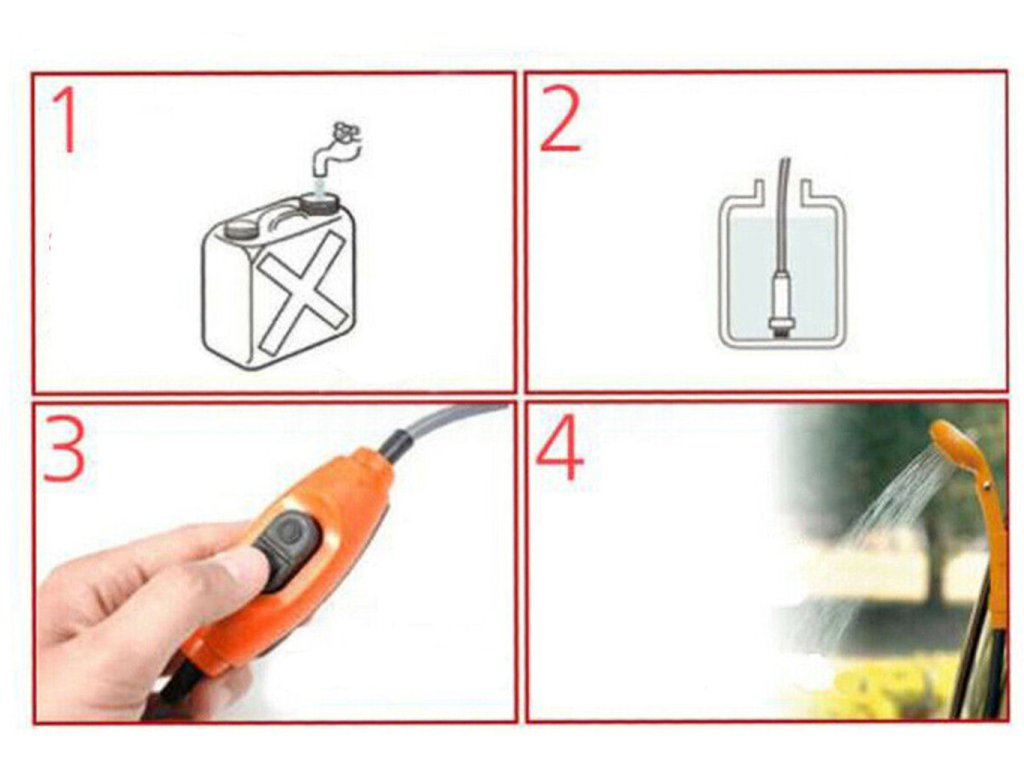 1

2

3

4