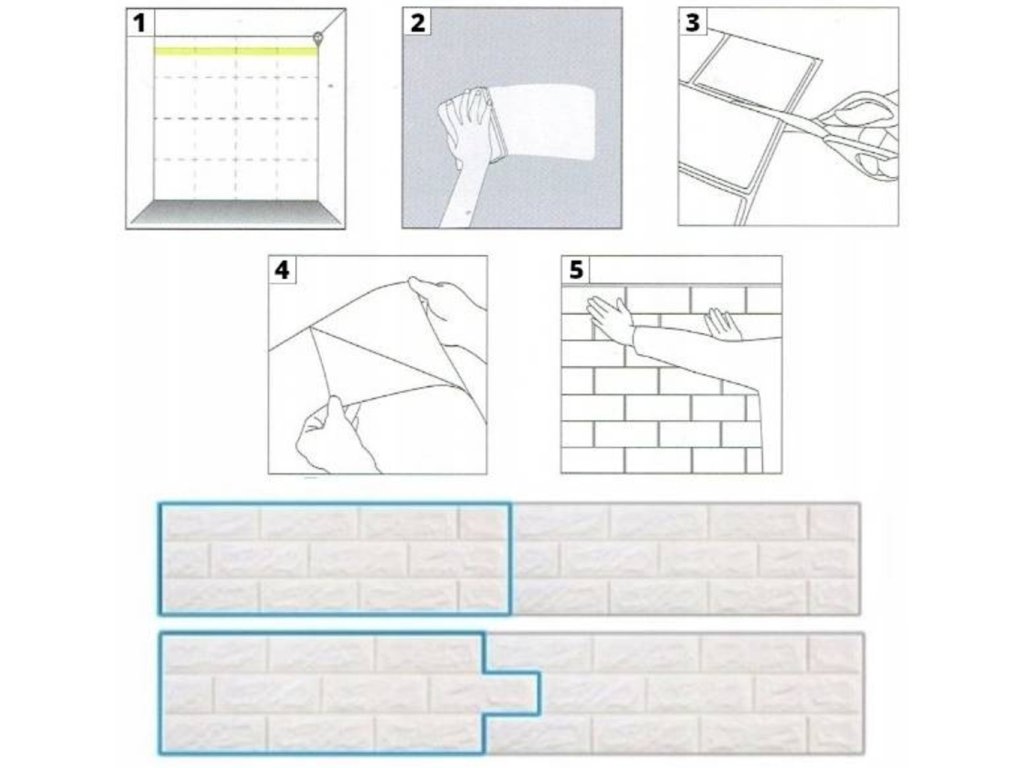 1

2

3

4

5