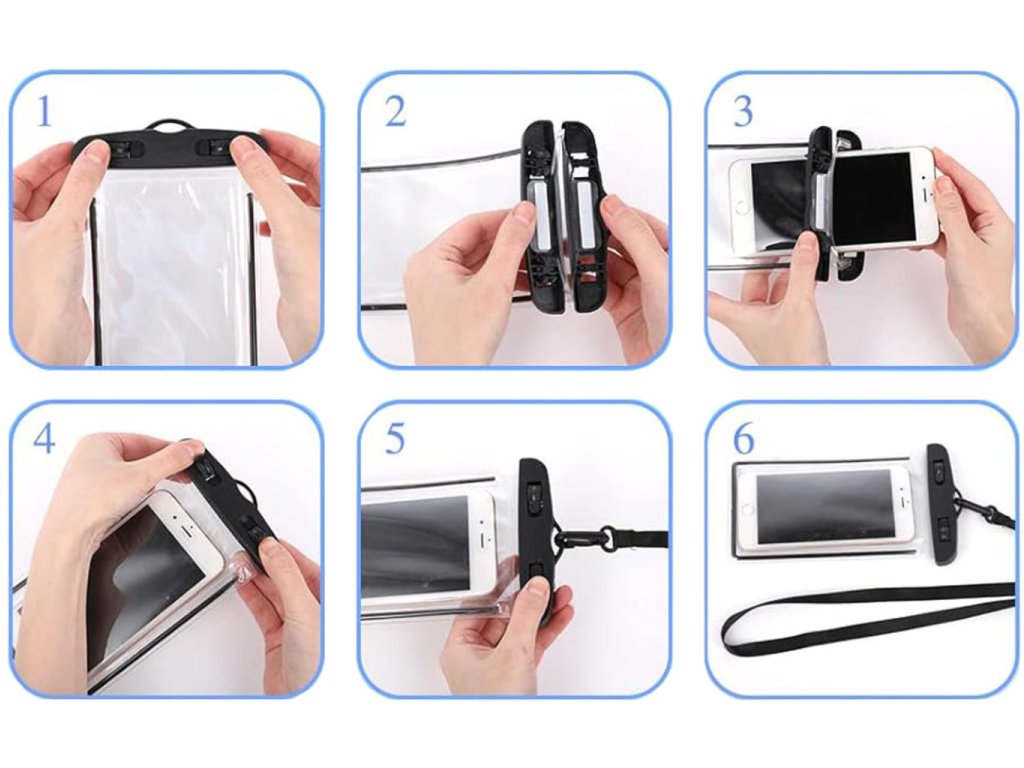 1

2

3

4

5

6