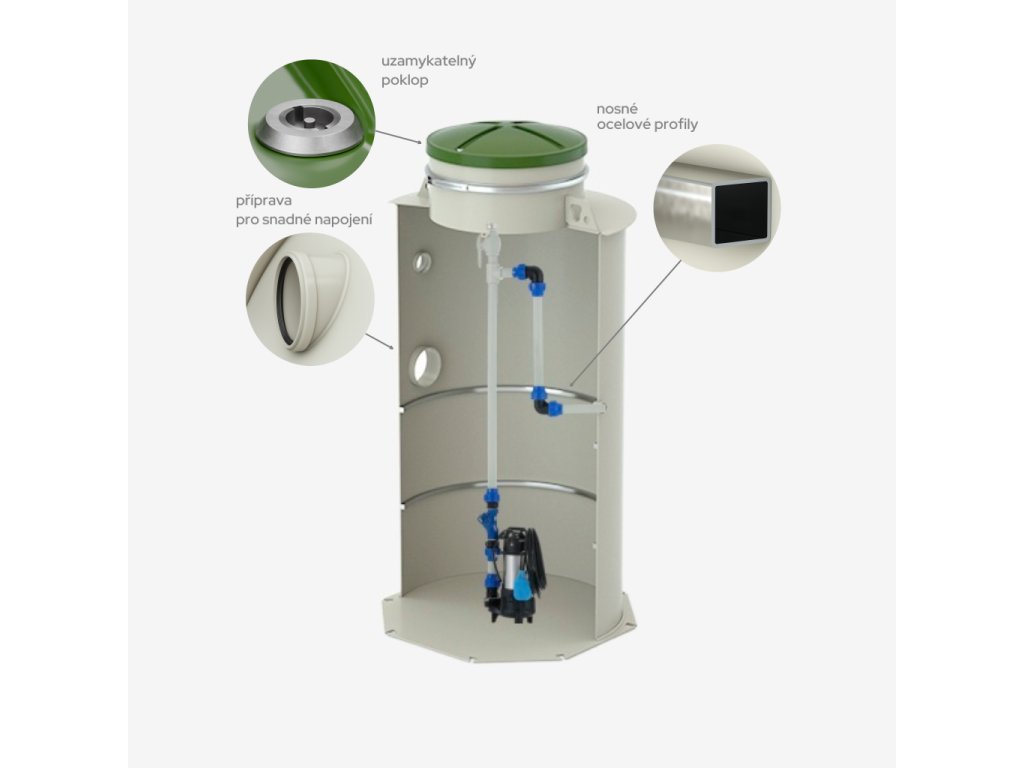 uzamykatelný poklop

nosné ocelové profily

příprava pro snadné napojení