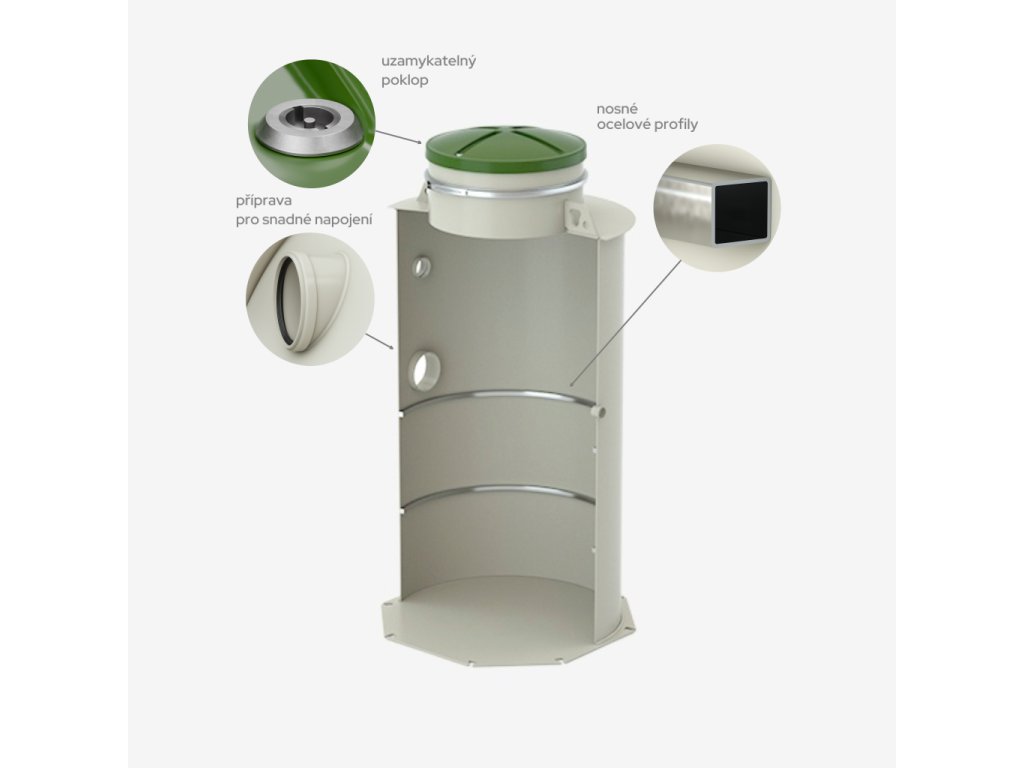 uzamykatelný poklop

nosné ocelové profily

příprava pro snadné napojení