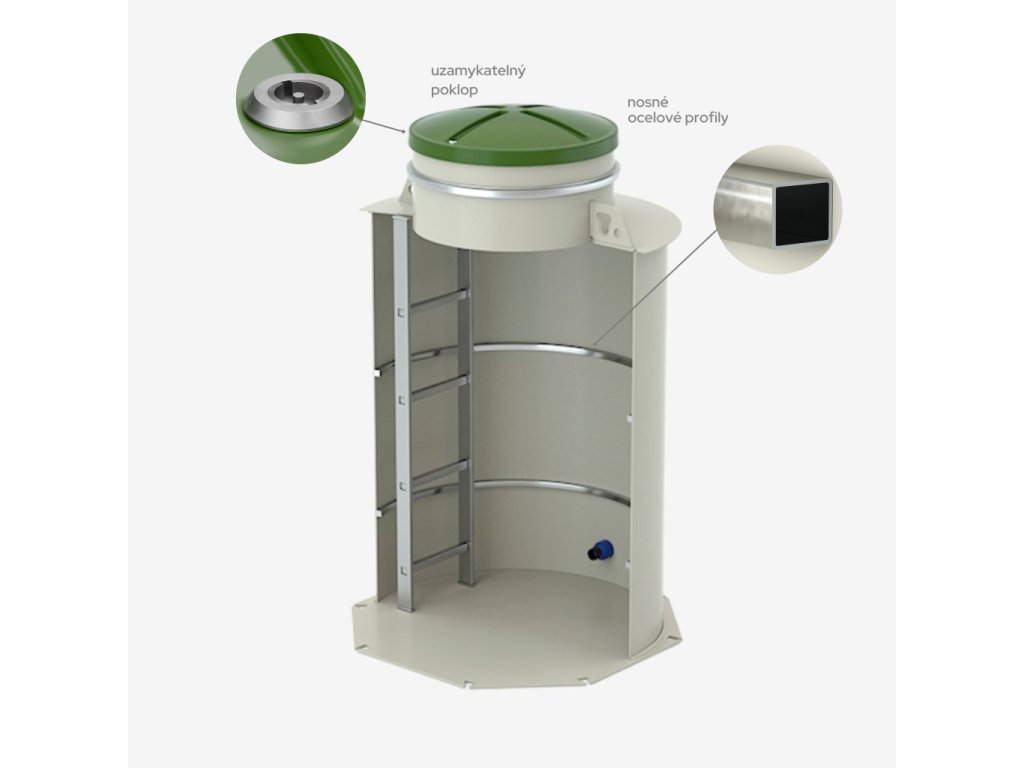 uzamykatelný poklop

nosné ocelové profily