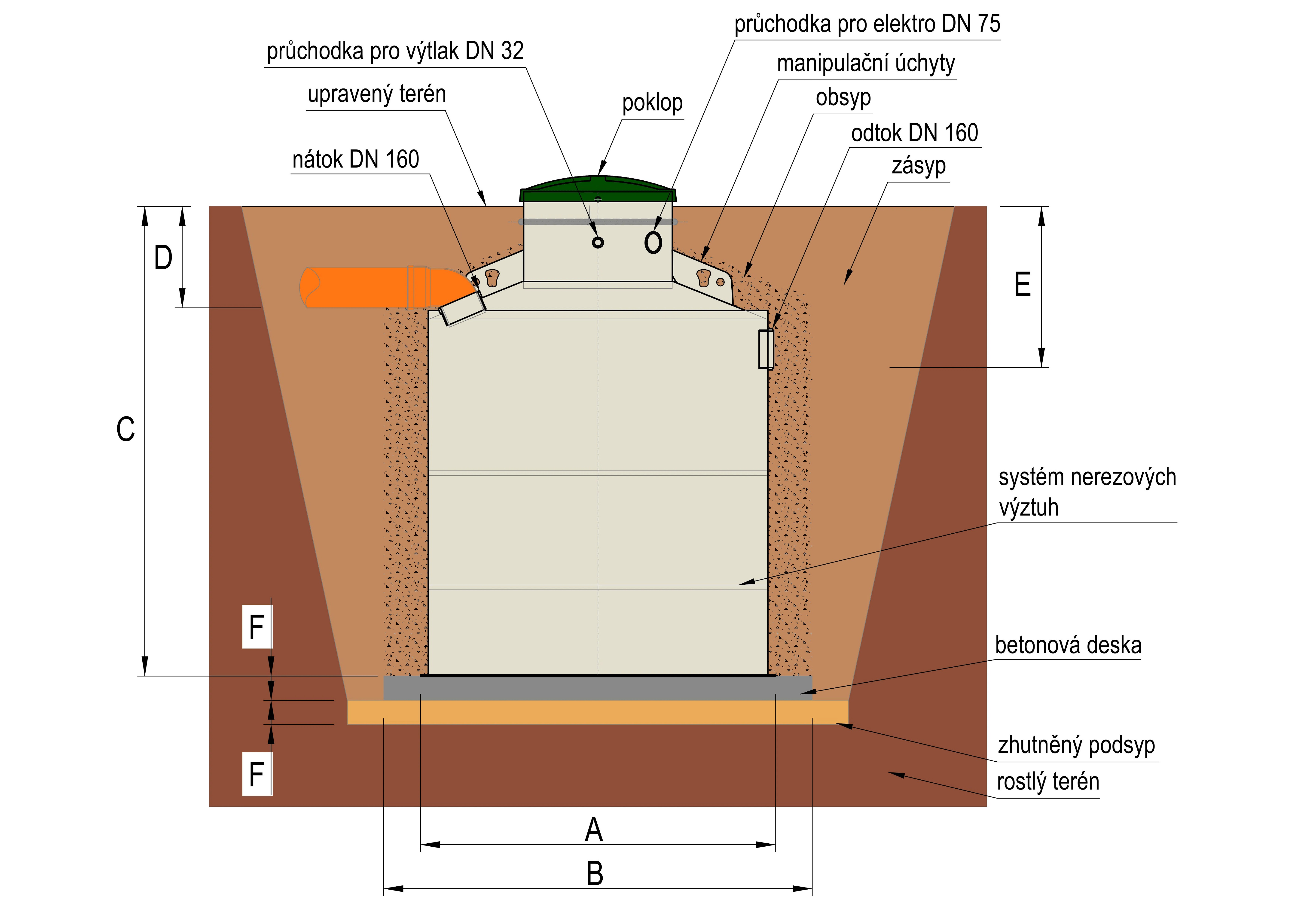 průchodka pro elektro DN 75

průchodka pro výtlak DN 32

manipulační úchyty

upravený terén

poklop

obsyp

odtok DN 160

nátok DN 160

zásyp

D

E

C

systém nerezových výztuh

F

betonová deska

zhutněný podsyp

F

rostlý terén

A

B