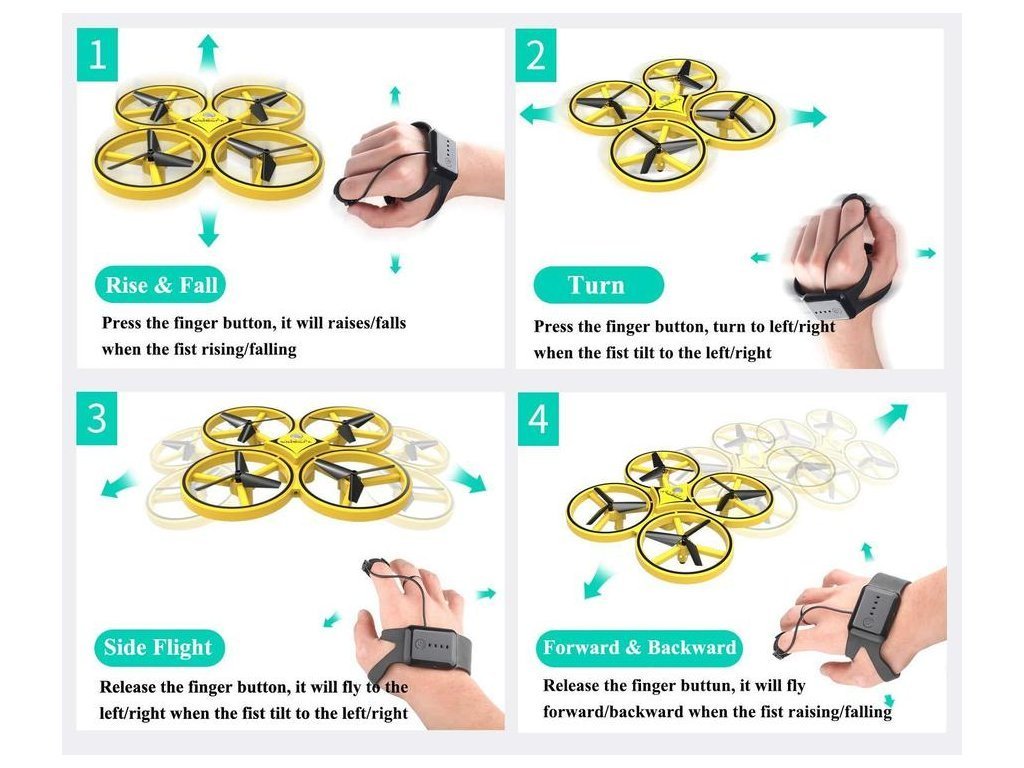 1

Rise & Fall

Press the finger button, it will raises/falls when the fist rising/falling

2

Turn

Press the finger button, turn to left/right when the fist tilt to the left/right

3

Side Flight

Release the finger button, it will fly to the left/right when the fist tilt to the left/right

4

Forward & Backward

Release the finger buttun, it will fly forward/backward when the fist raising/falling