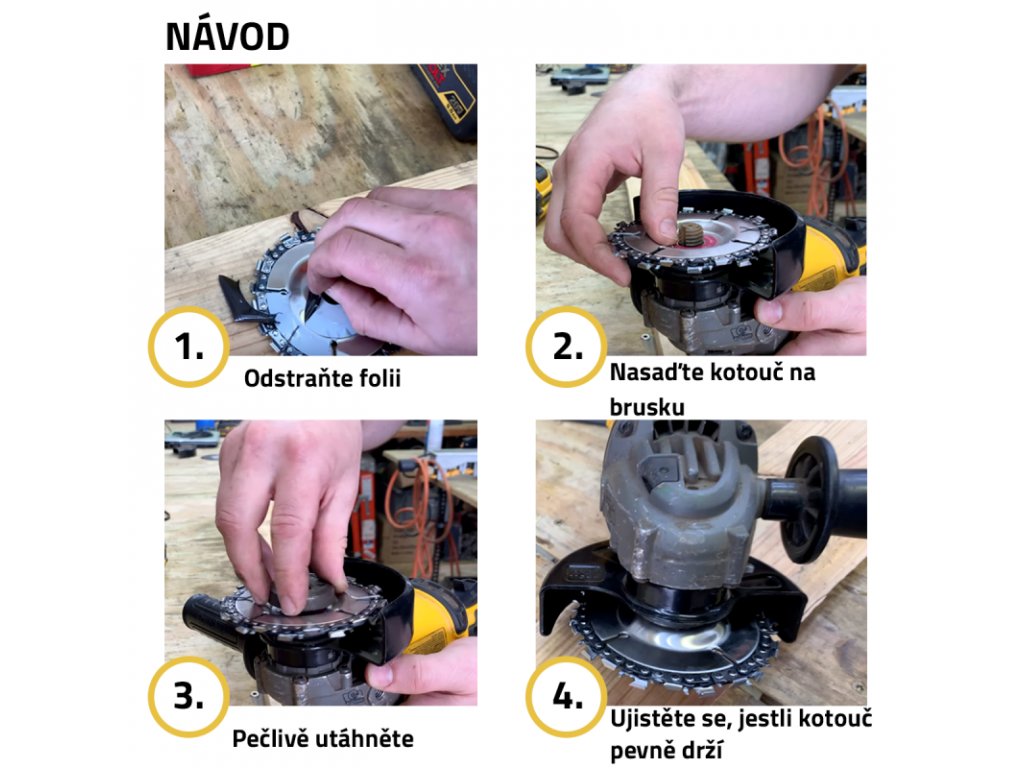 NÁVOD

1.
Odstraňte folii

2.
Nasaďte kotouč na brusku

3.
Pečlivě utáhněte

4.
Ujistěte se, jestli kotouč pevně drží