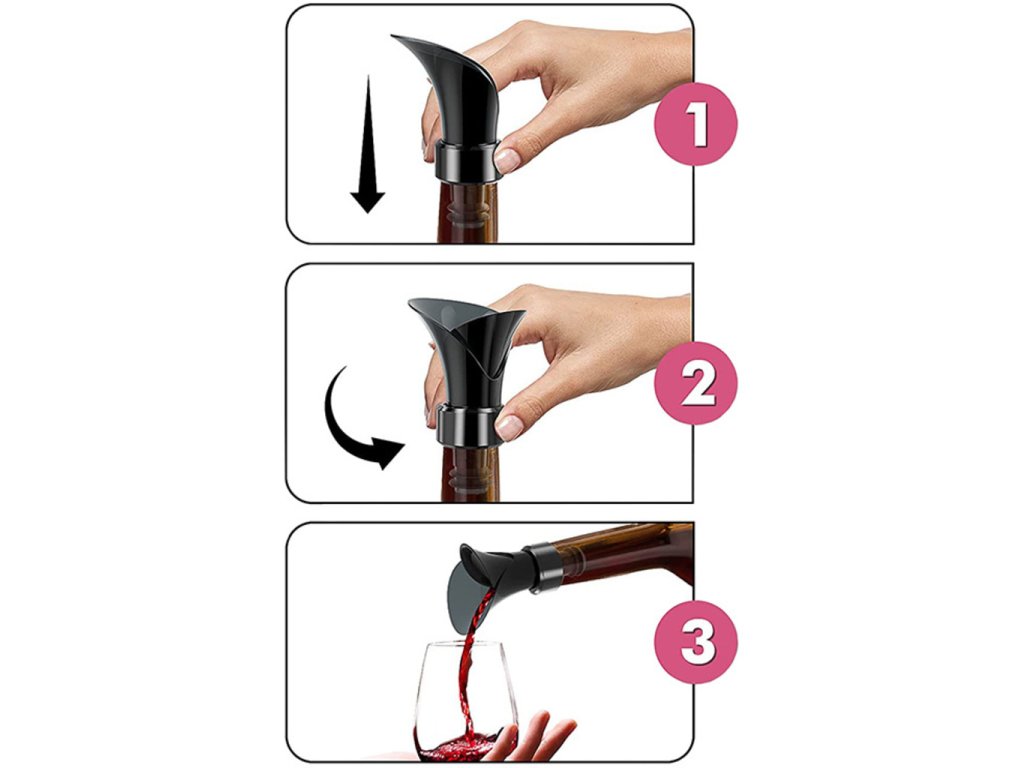 1

2

3