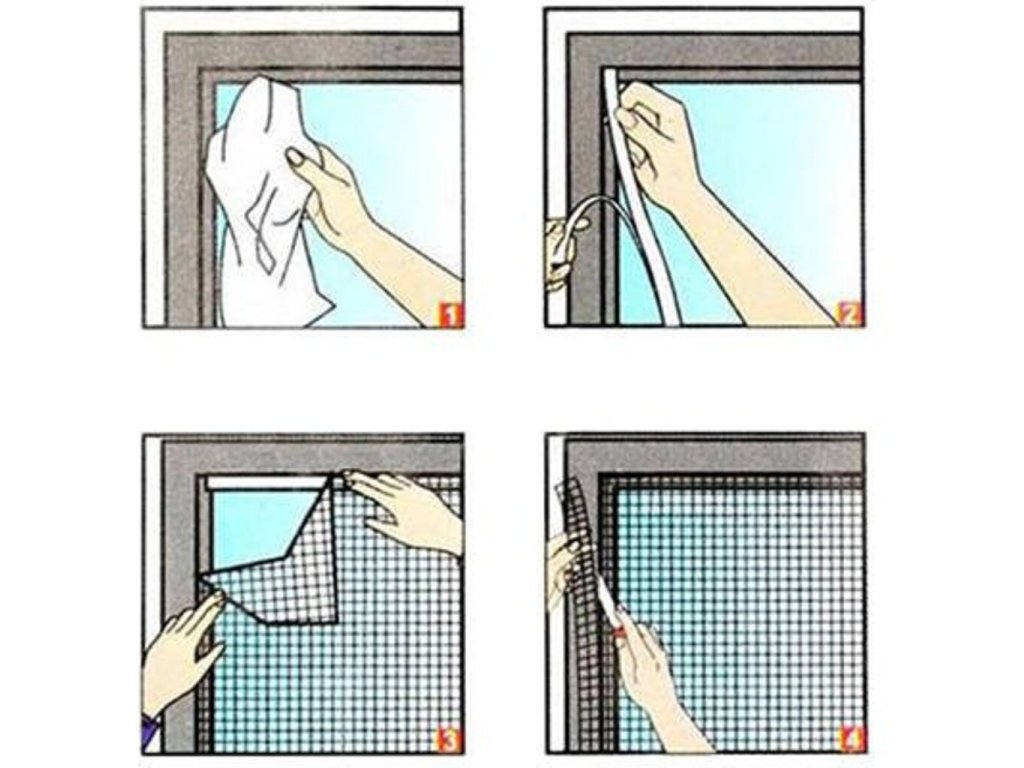 1

2

3

4