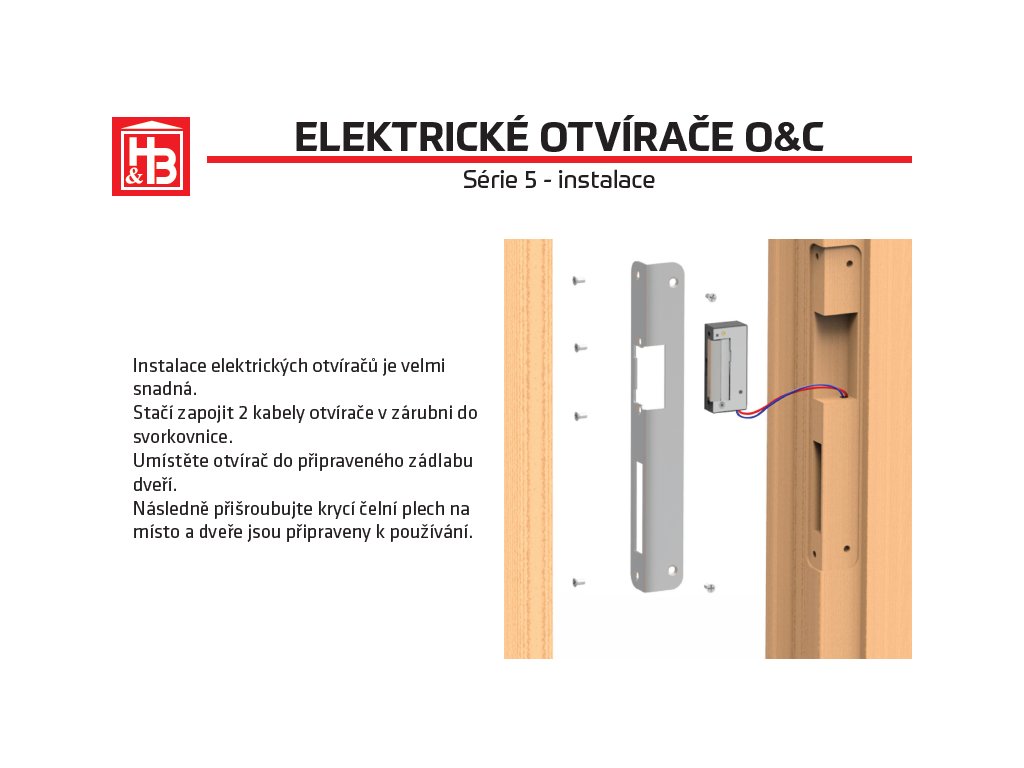 H&B

ELEKTRICKÉ OTVÍRAČE O&C

Série 5 - instalace

Instalace elektrických otvíračů je velmi snadná.
Stačí zapojit 2 kabely otvírače v zárubni do svorkovnice.
Umístěte otvírač do připraveného zádlabu dveří.
Následně přišroubujte krycí čelní plech na místo a dveře jsou připraveny k používání.